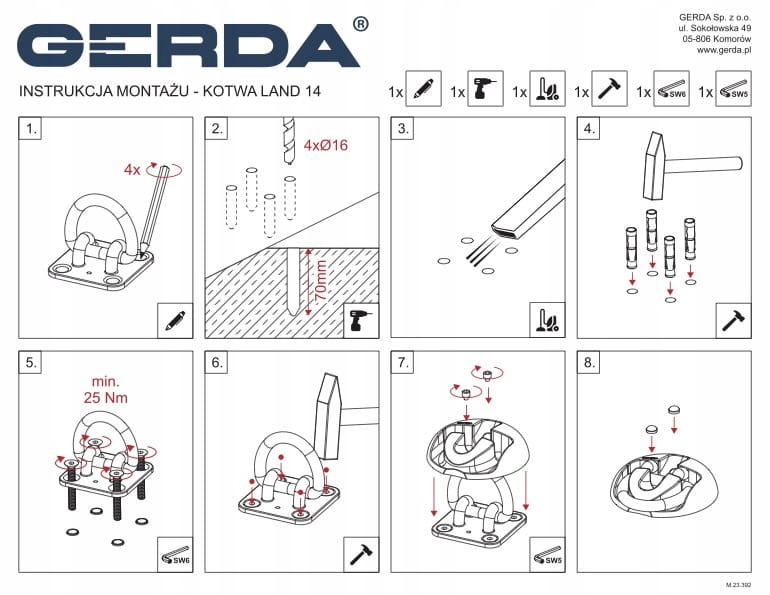 GERDA®

GERDA Sp. z o.o.
ul. Sokołowska 49
05-806 Komorów
www.gerda.pl

INSTRUKCJA MONTAŻU - KOTWA LAND 14

1x 1x 1x 1x 1x SW6 1x SW5

1.
4x

2.
4xØ16
70mm

3.

4.

5.
min.
25 Nm
SW6

6.

7.
SW5

8.

M.23.392