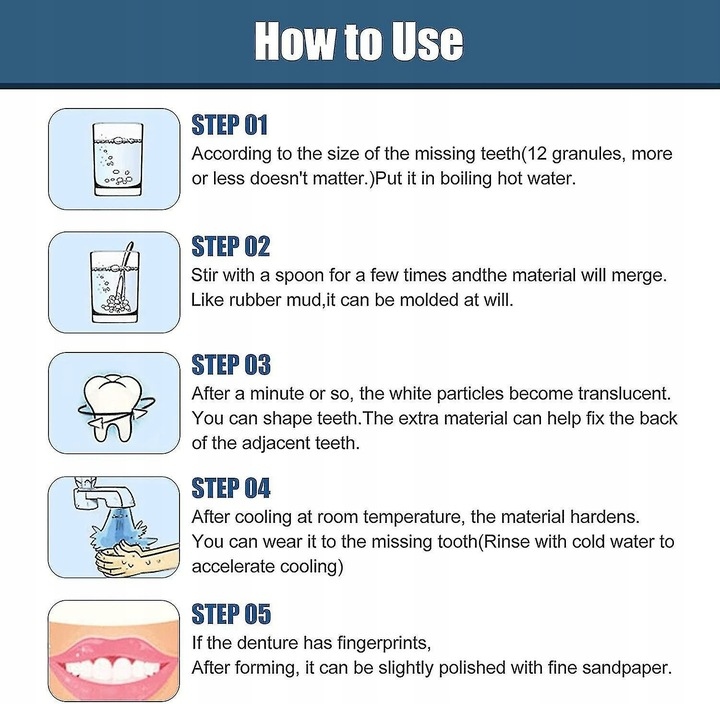 How to Use

STEP 01
According to the size of the missing teeth(12 granules, more or less doesn't matter.)Put it in boiling hot water.

STEP 02
Stir with a spoon for a few times andthe material will merge. Like rubber mud,it can be molded at will.

STEP 03
After a minute or so, the white particles become translucent. You can shape teeth.The extra material can help fix the back of the adjacent teeth.

STEP 04
After cooling at room temperature, the material hardens. You can wear it to the missing tooth(Rinse with cold water to accelerate cooling)

STEP 05
If the denture has fingerprints,
After forming, it can be slightly polished with fine sandpaper.