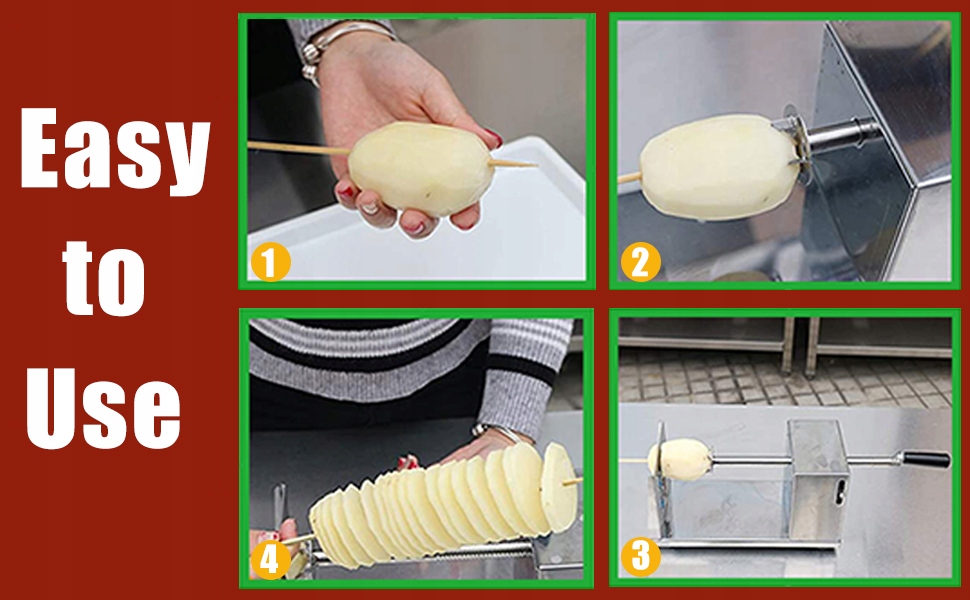 Easy to Use

1

2

4

3