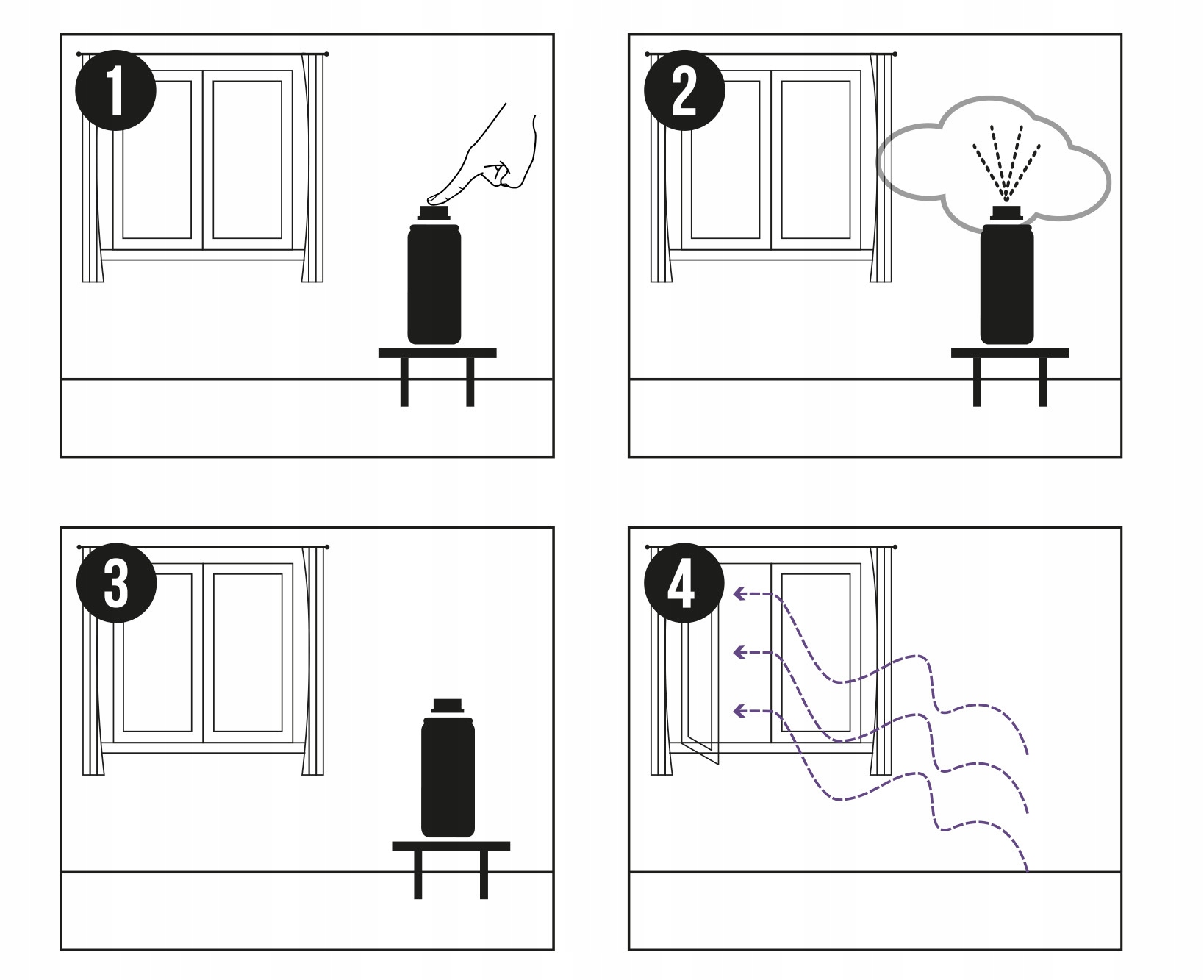 1

2

3

4