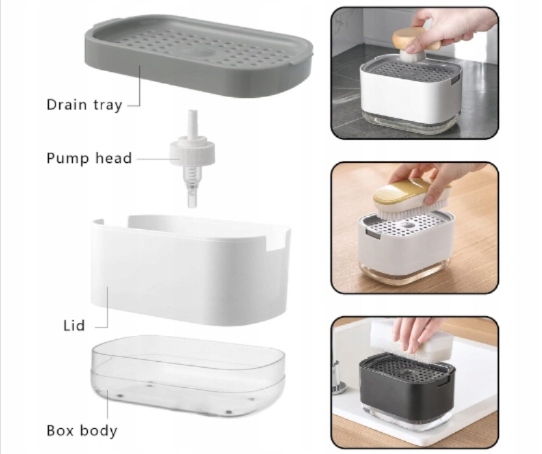 Drain tray

Pump head

Lid

Box body