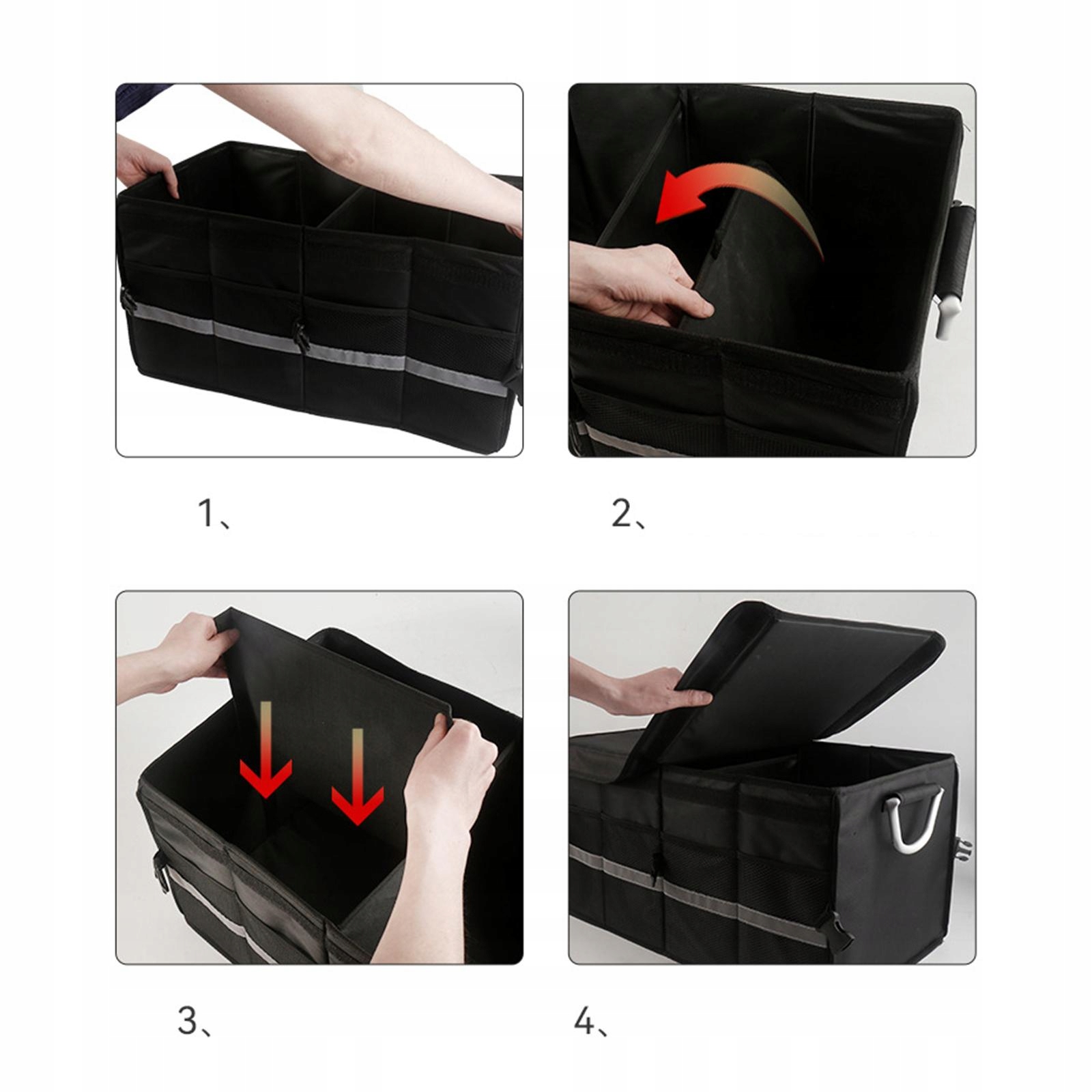 1、

2、

3、

4、