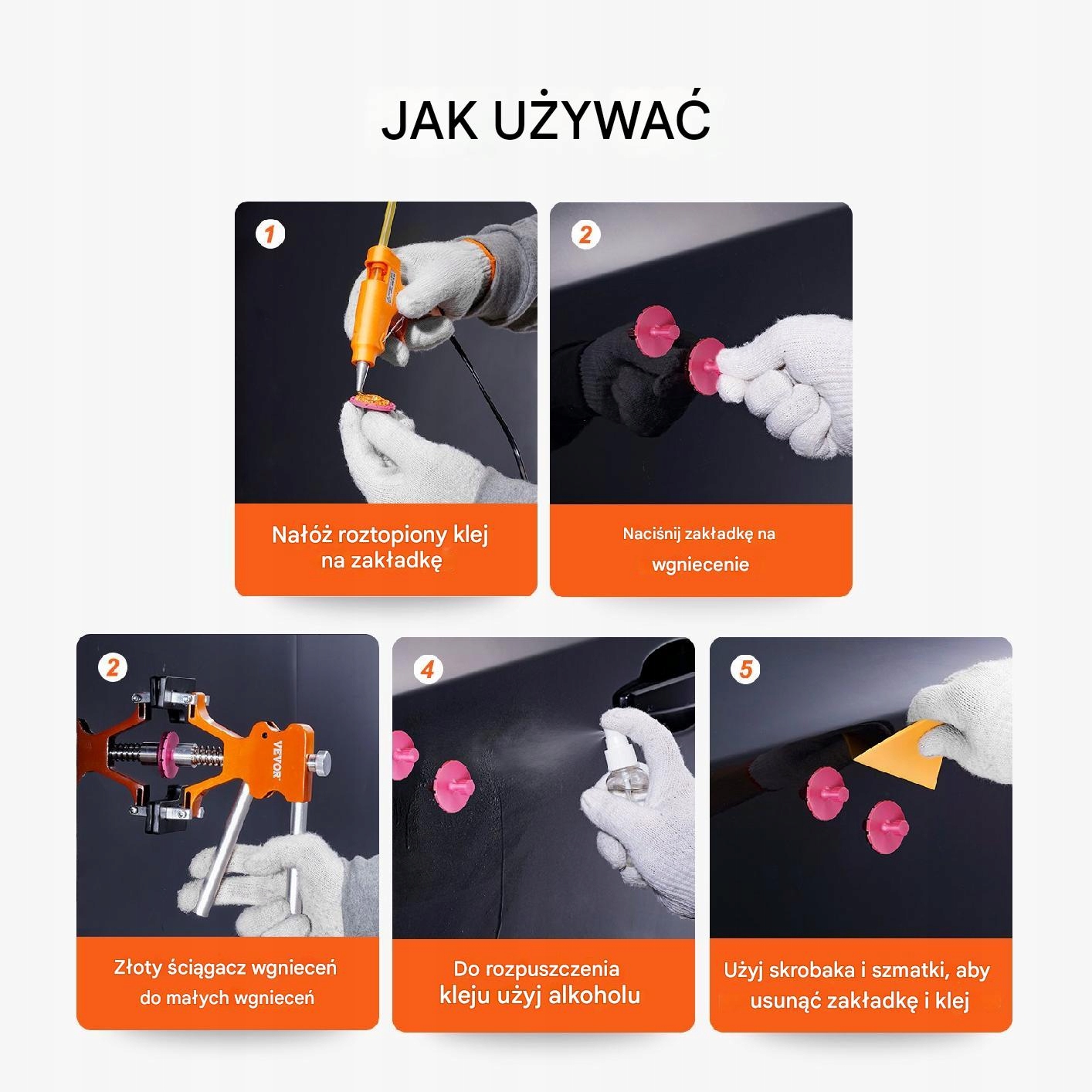 JAK UŻYWAĆ

1

Nałóż roztopiony klej na zakładkę

2

Naciśnij zakładkę na wgniecenie

2

VEVOR

Złoty ściągacz wgnieceń do małych wgnieceń

4

Do rozpuszczenia kleju użyj alkoholu

5

Użyj skrobaka i szmatki, aby usunąć zakładkę i klej