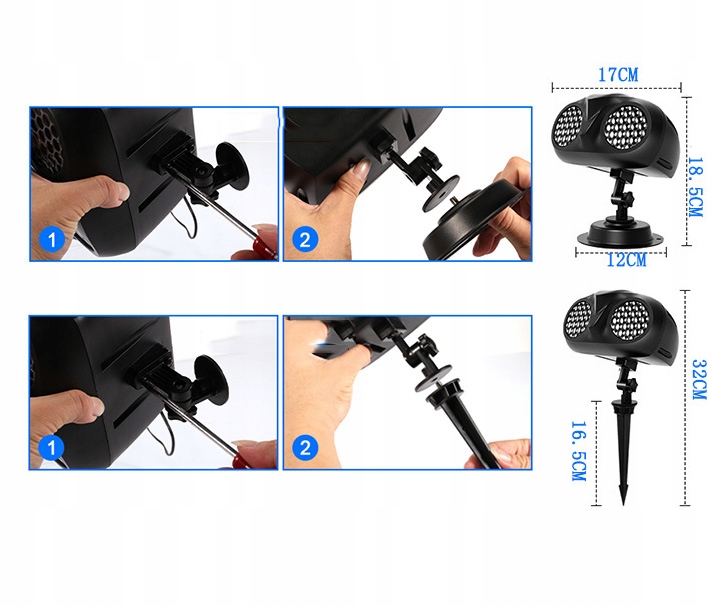 1

2

17CM

18.5CM

12CM

1

2

32CM

16.5CM