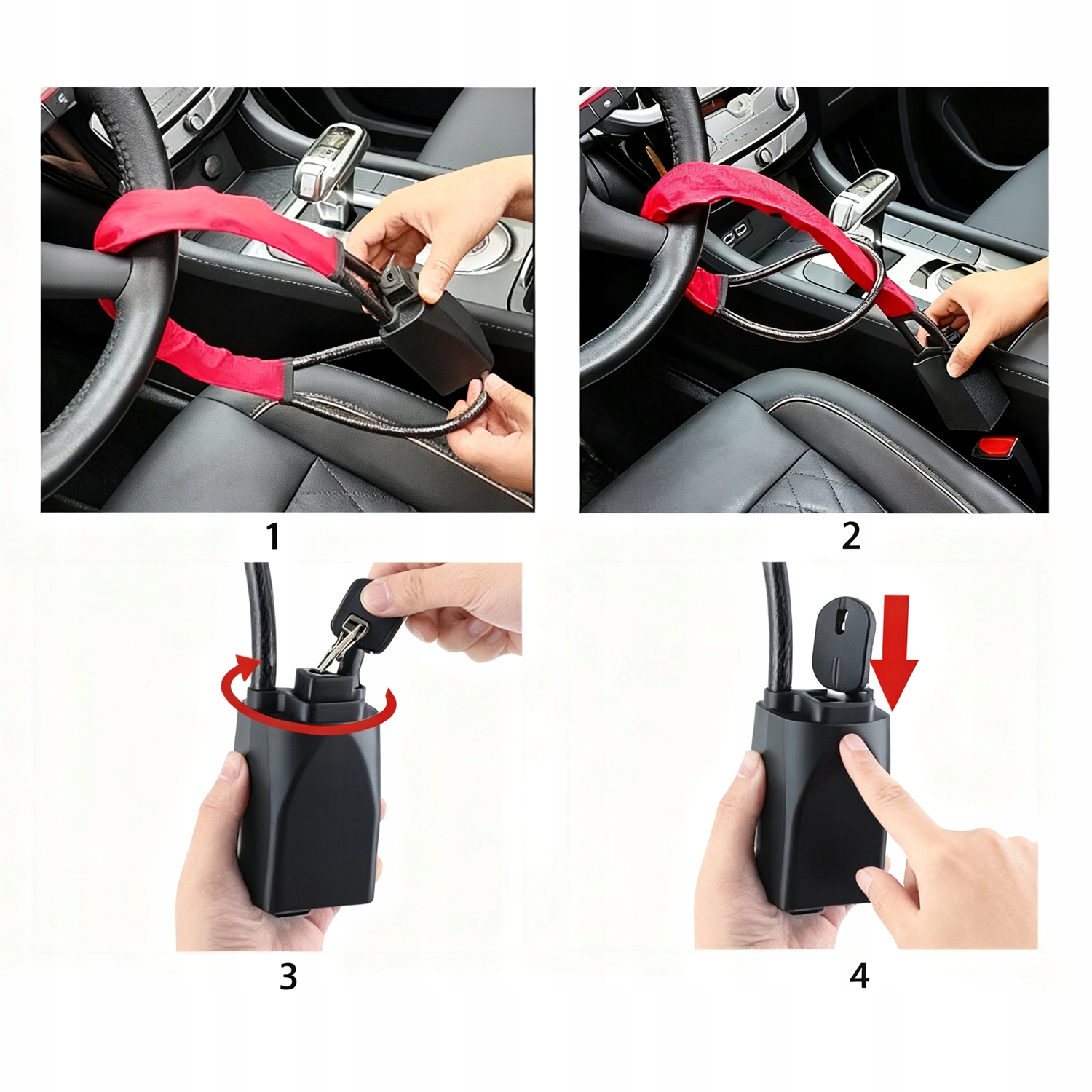 1

2

3

4