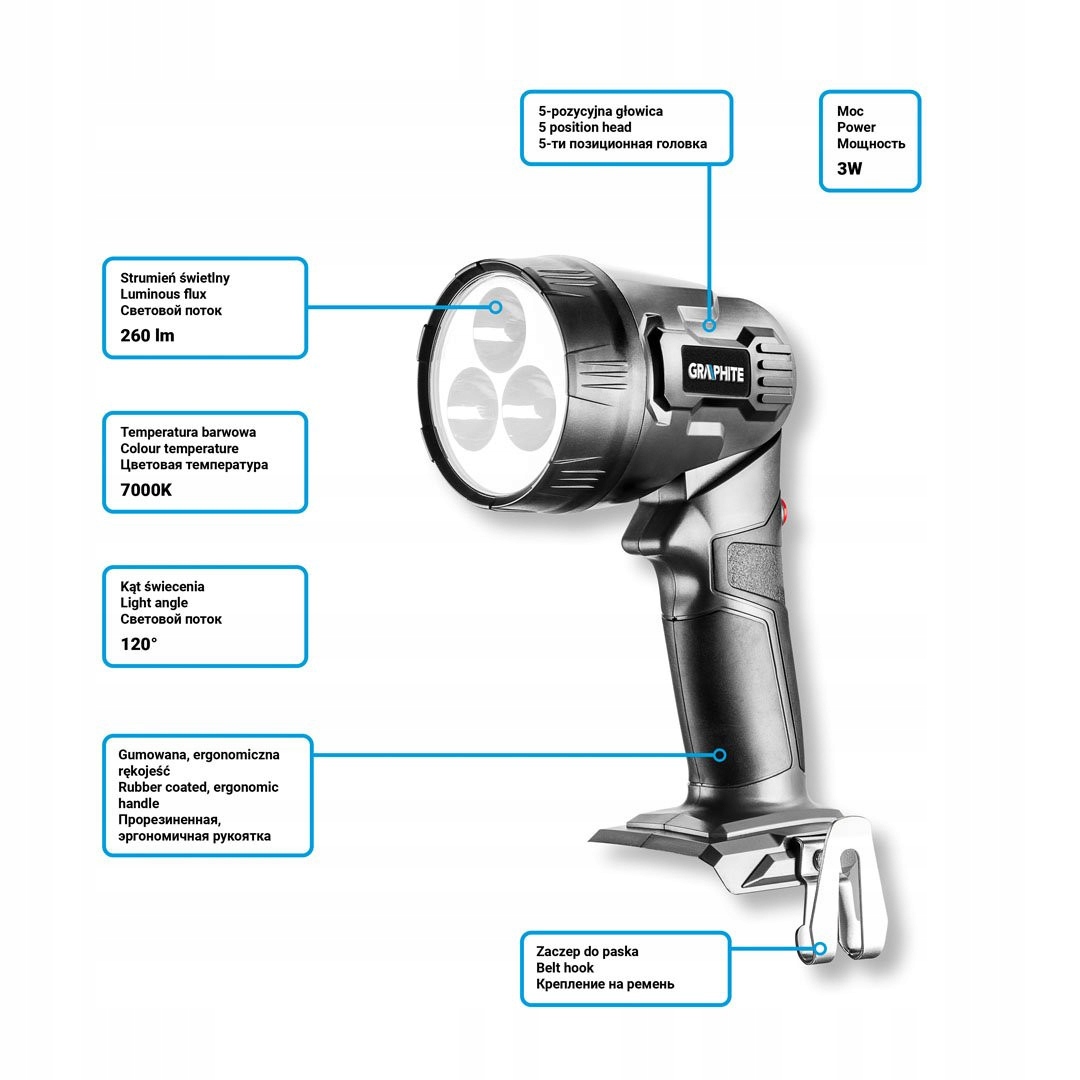 5-pozycyjna głowica
5 position head
5-ти позиционная головка

Moc
Power
Мощность
3W

Strumień świetlny
Luminous flux
Световой поток
260 lm

GRAPHITE

Temperatura barwowa
Colour temperature
Цветовая температура
7000K

Kąt świecenia
Light angle
Световой поток
120°

Gumowana, ergonomiczna rękojeść
Rubber coated, ergonomic handle
Прорезиненная, эргономичная рукоятка

Zaczep do paska
Belt hook
Крепление на ремень