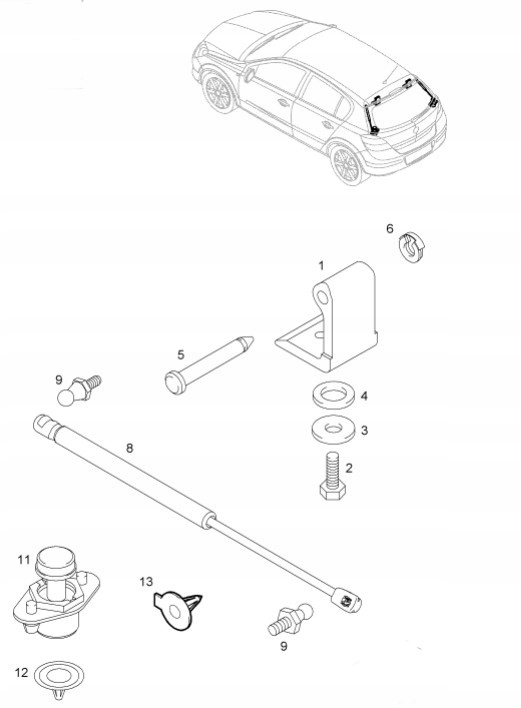 6
1
5
9
4
3
8
2
11
13
9
12