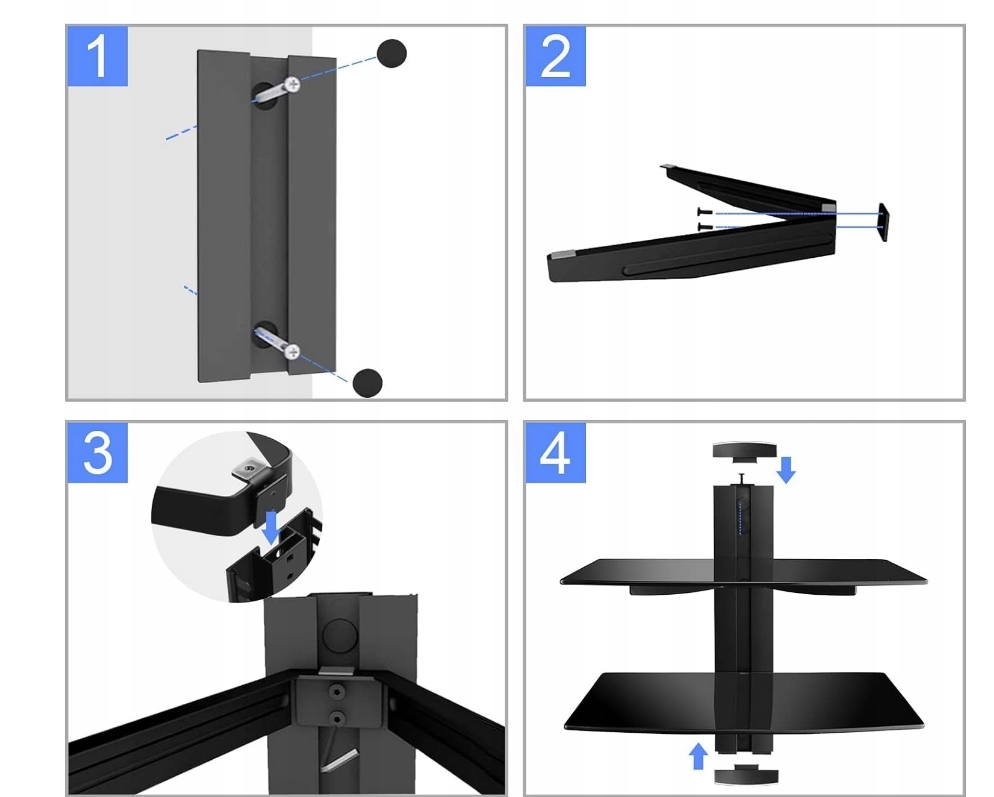 1
2
3
4