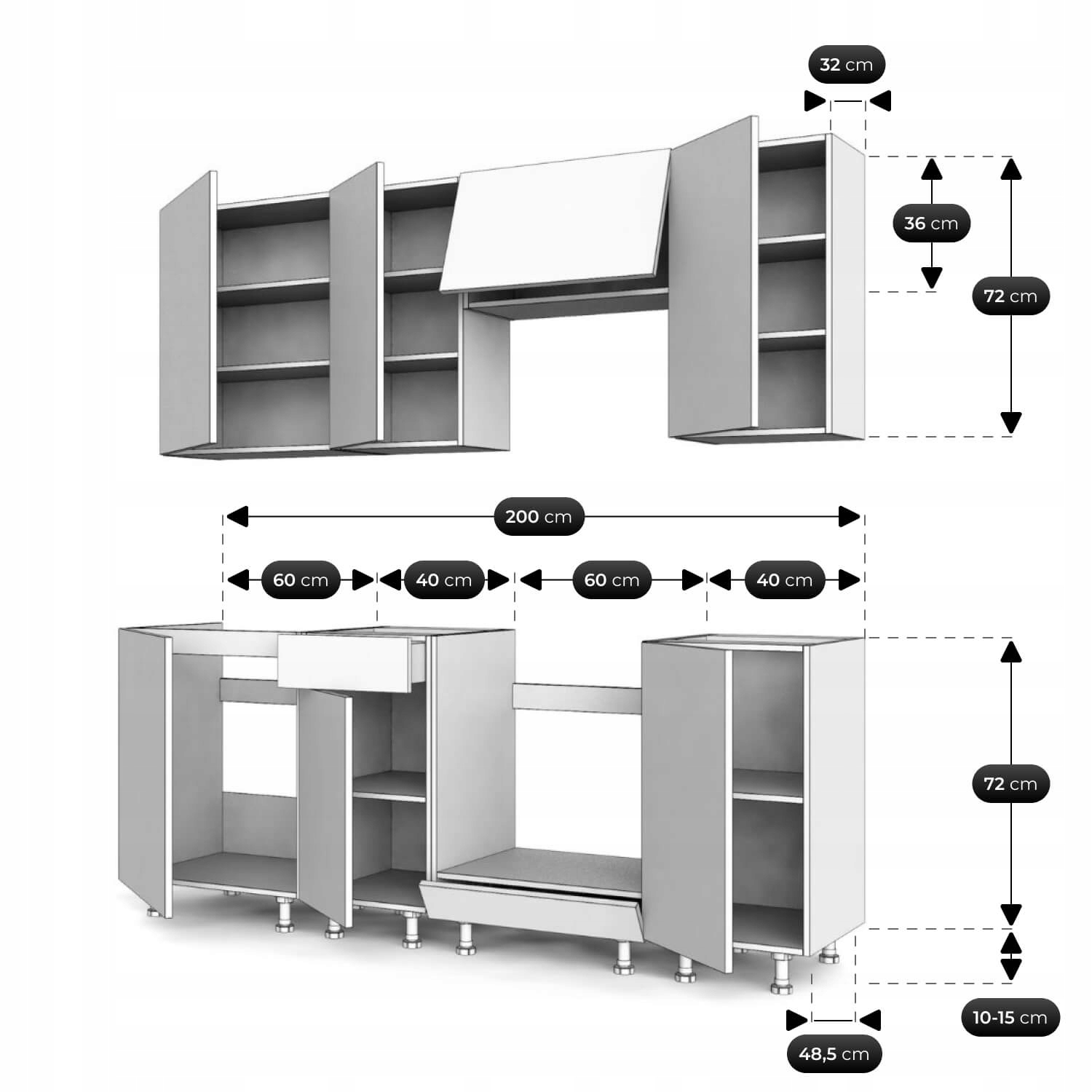 32 cm

36 cm

72 cm

200 cm

60 cm
40 cm
60 cm
40 cm

72 cm

10-15 cm

48,5 cm