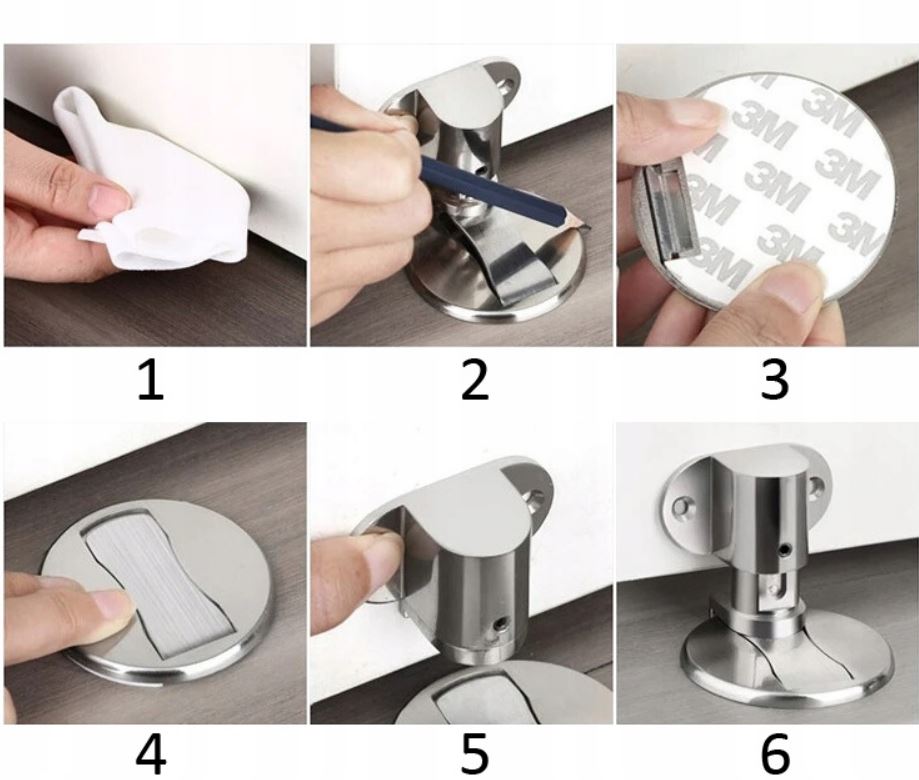 3M 3M
3M 3M
3M 3M
3M 3M

1

2

3

4

5

6