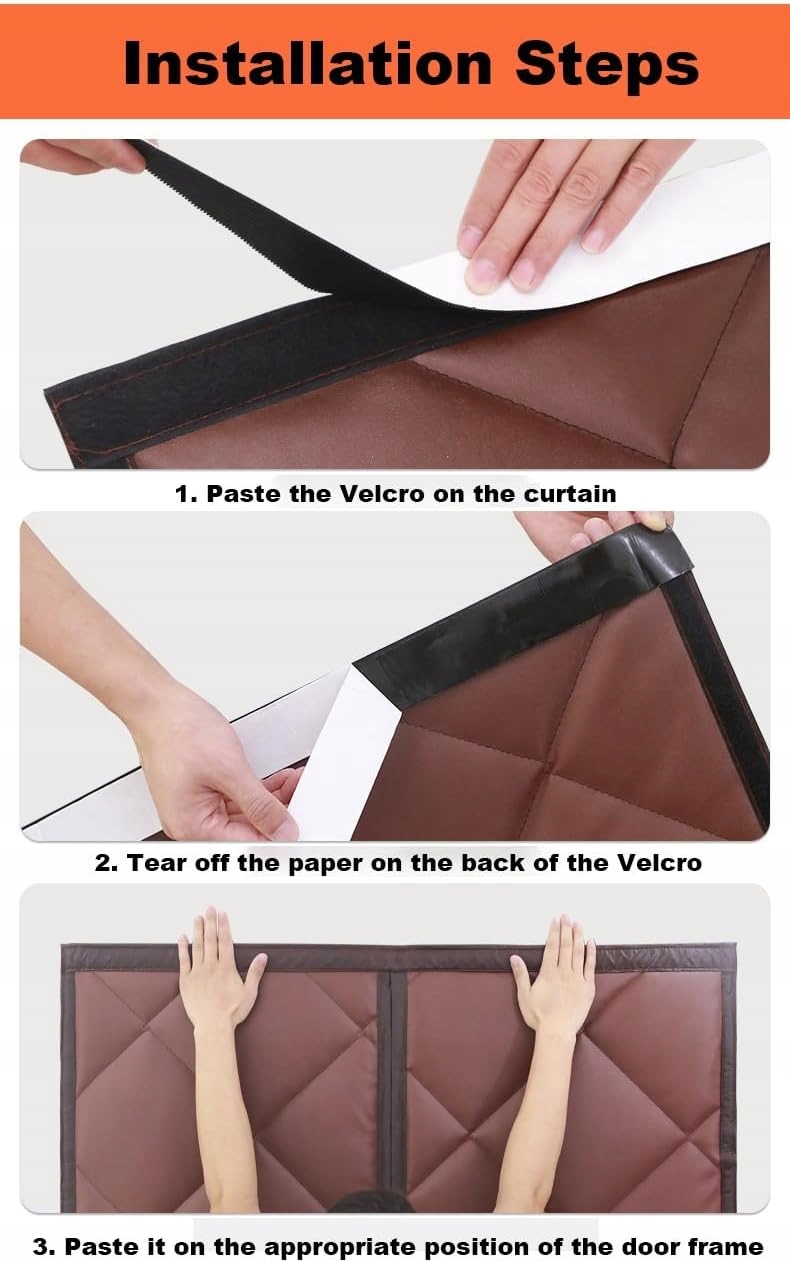 Installation Steps

1. Paste the Velcro on the curtain

2. Tear off the paper on the back of the Velcro

3. Paste it on the appropriate position of the door frame