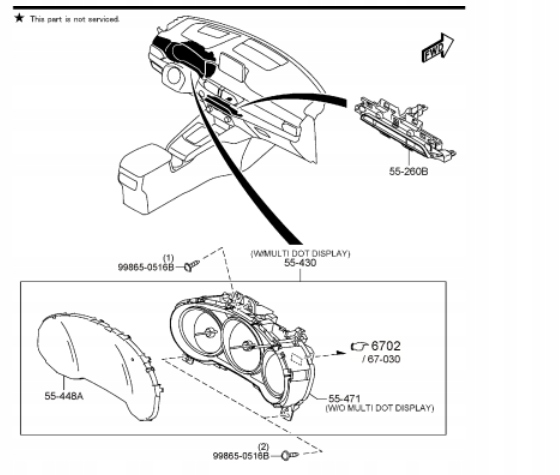 ★ This part is not serviced.

FWD

55-260B

(1)
99865-0516B

(W/MULTI DOT DISPLAY)
55-430

6702
/ 67-030

55-448A

55-471
(W/O MULTI DOT DISPLAY)

(2)
99865-0516B