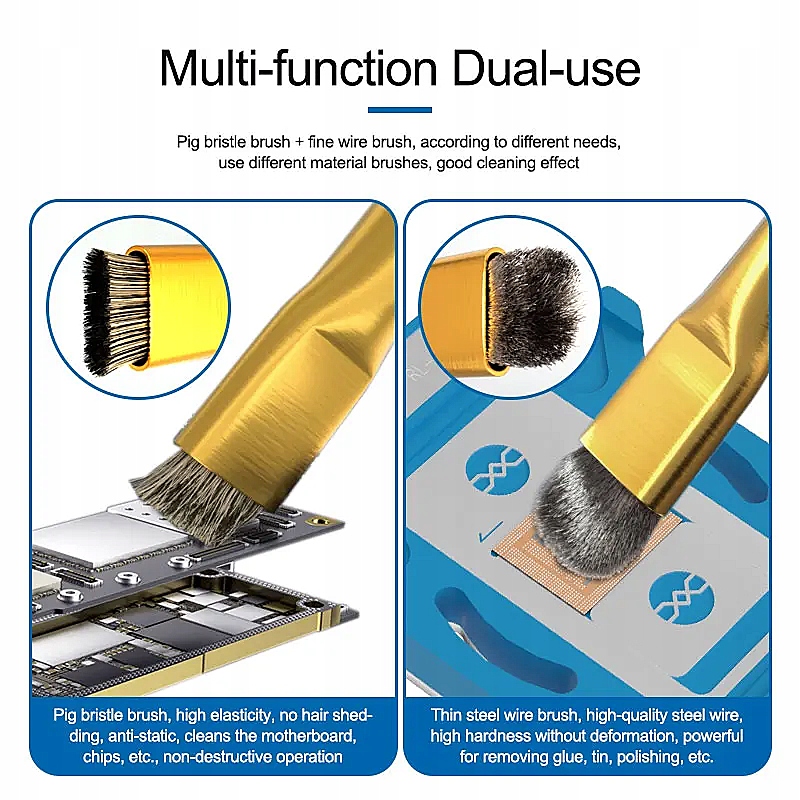 Multi-function Dual-use

Pig bristle brush + fine wire brush, according to different needs, use different material brushes, good cleaning effect

Pig bristle brush, high elasticity, no hair shedding, anti-static, cleans the motherboard, chips, etc., non-destructive operation

Thin steel wire brush, high-quality steel wire, high hardness without deformation, powerful for removing glue, tin, polishing, etc.