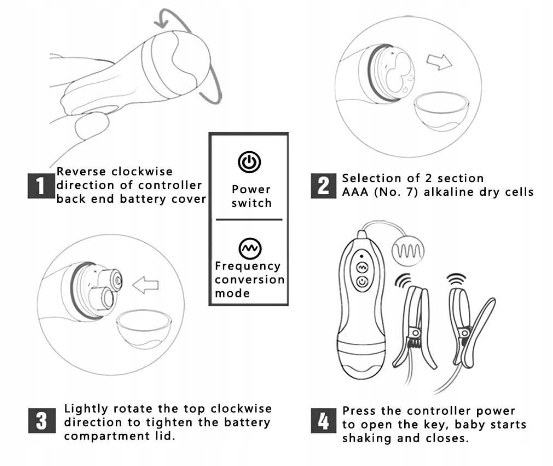 1 Reverse clockwise direction of controller back end battery cover

Power switch

Frequency conversion mode

2 Selection of 2 section AAA (No. 7) alkaline dry cells

3 Lightly rotate the top clockwise direction to tighten the battery compartment lid.

4 Press the controller power to open the key, baby starts shaking and closes.