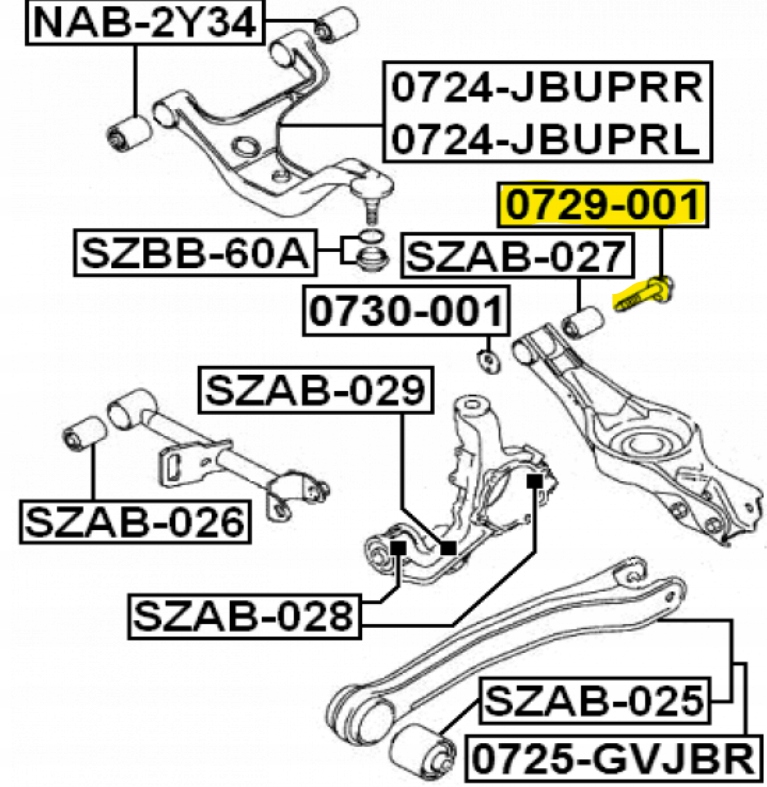 NAB-2Y34

0724-JBUPRR
0724-JBUPRL

0729-001

SZBB-60A

SZAB-027

0730-001

SZAB-029

SZAB-026

SZAB-028

SZAB-025

0725-GVJBR