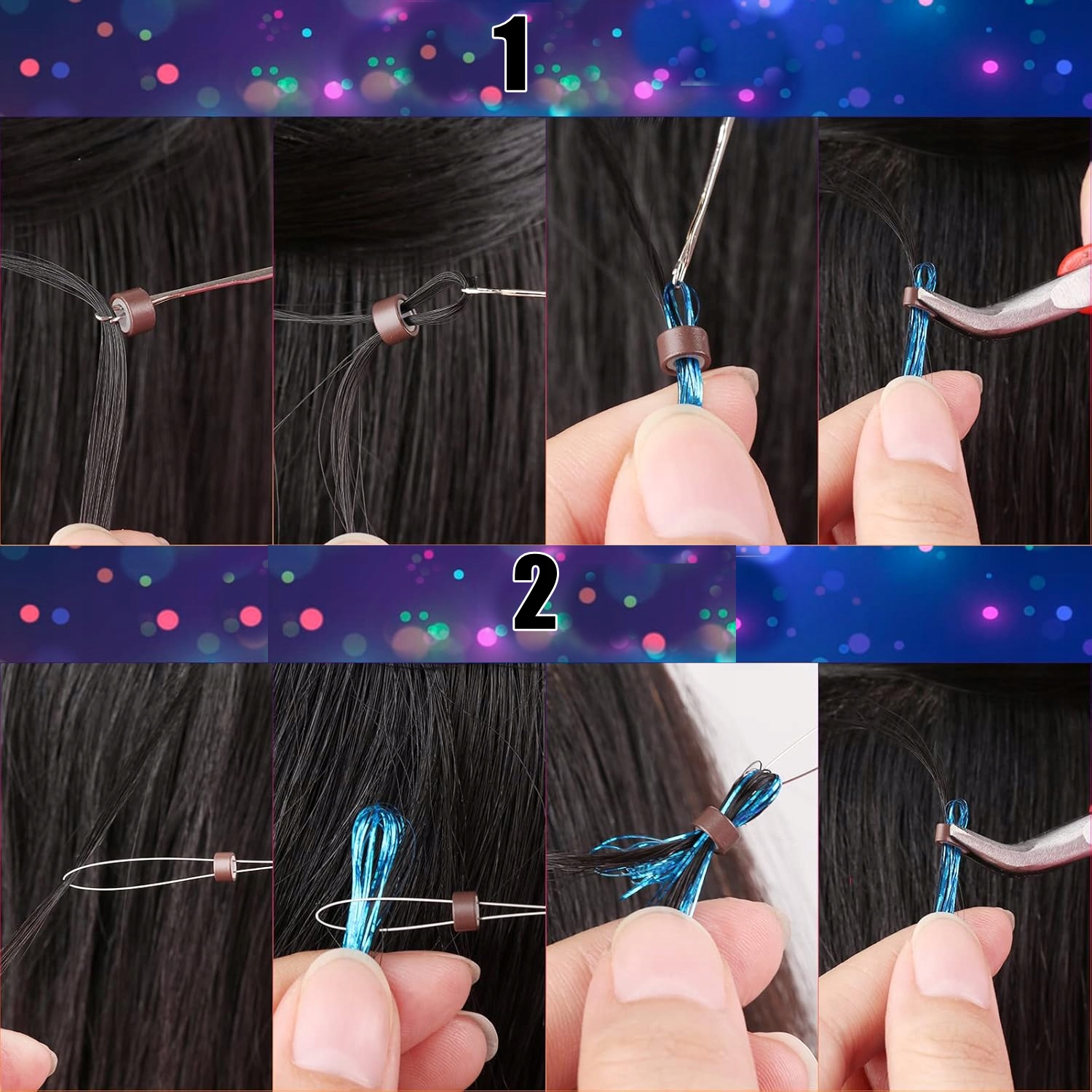 1

2