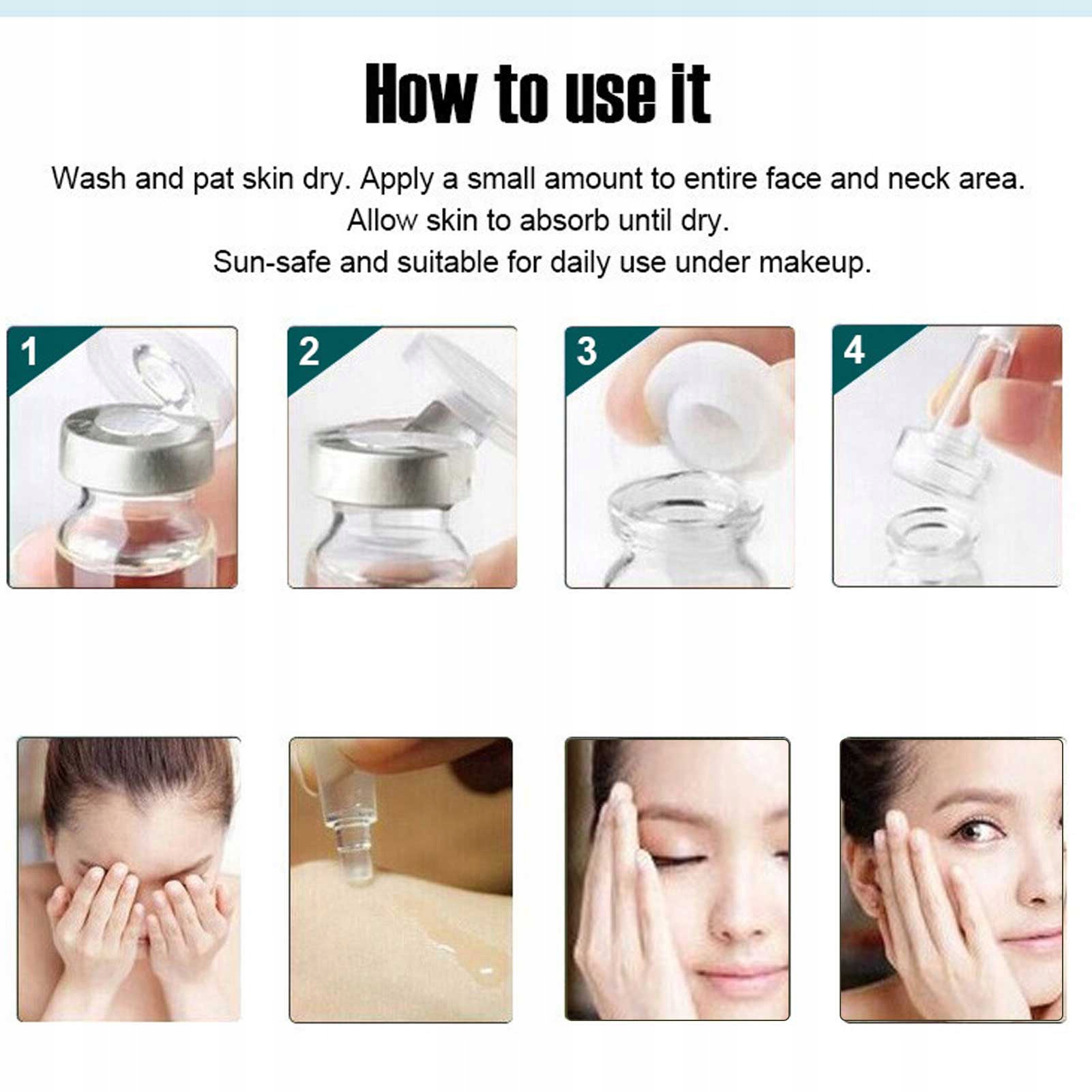 How to use it

Wash and pat skin dry. Apply a small amount to entire face and neck area. Allow skin to absorb until dry. Sun-safe and suitable for daily use under makeup.

1

2

3

4