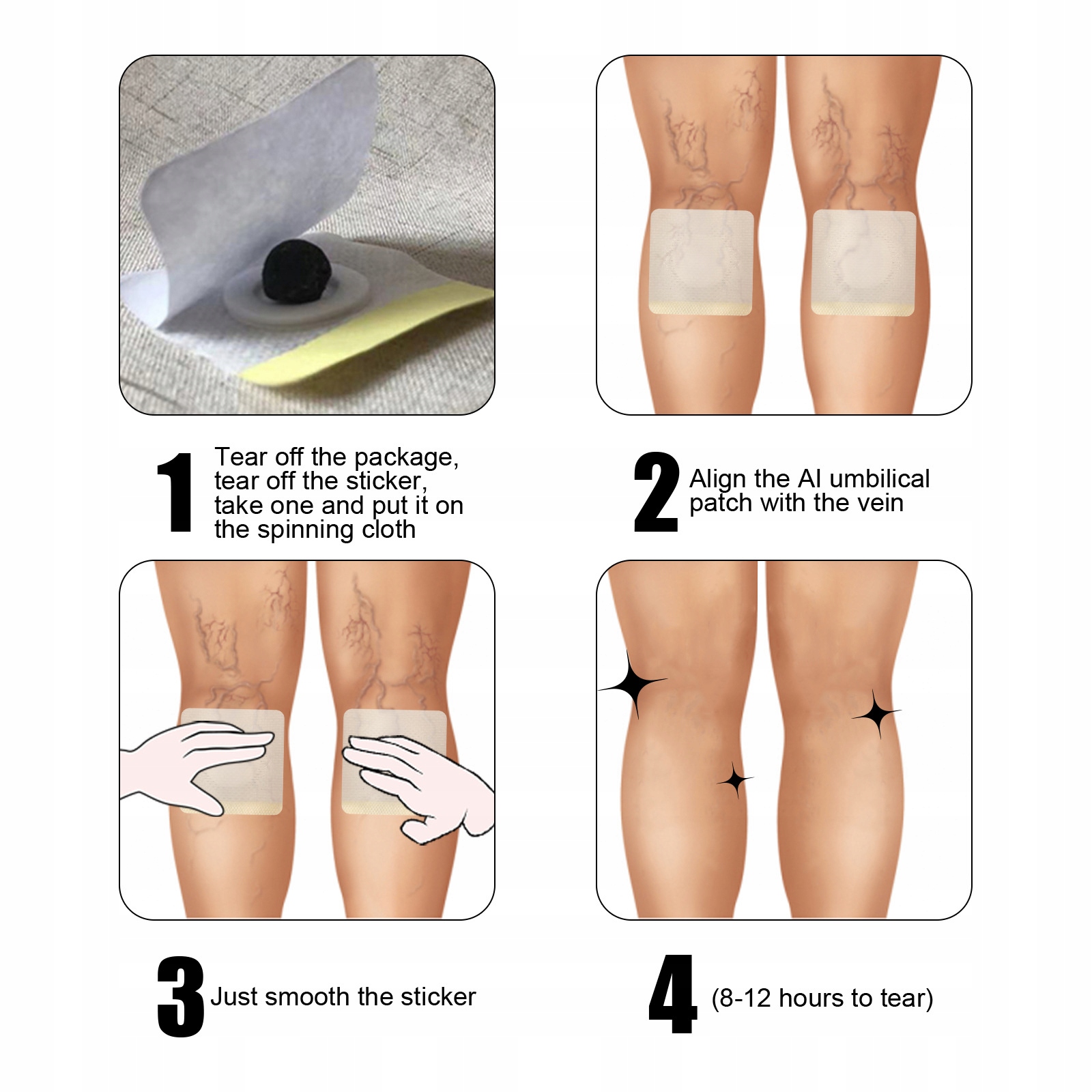 1 Tear off the package, tear off the sticker, take one and put it on the spinning cloth

2 Align the AI umbilical patch with the vein

3 Just smooth the sticker

4 (8-12 hours to tear)