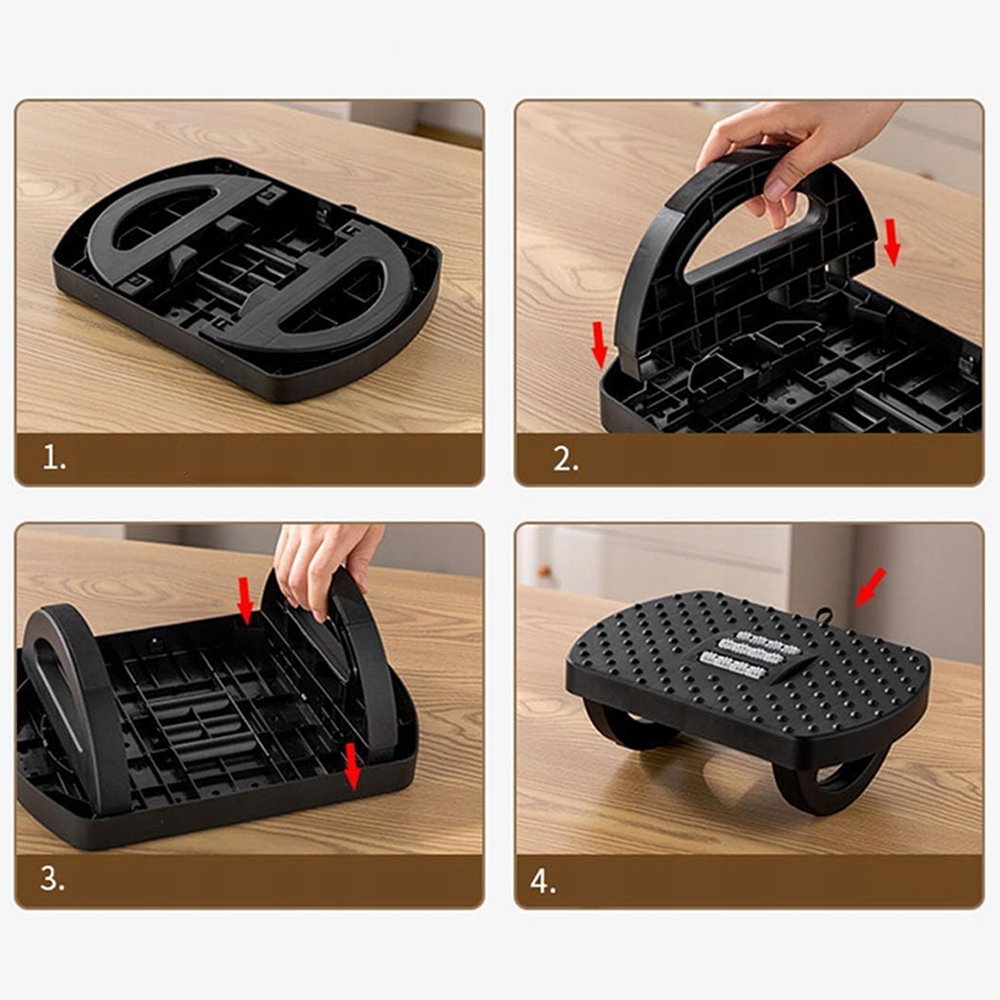 1.

2.

3.

4.