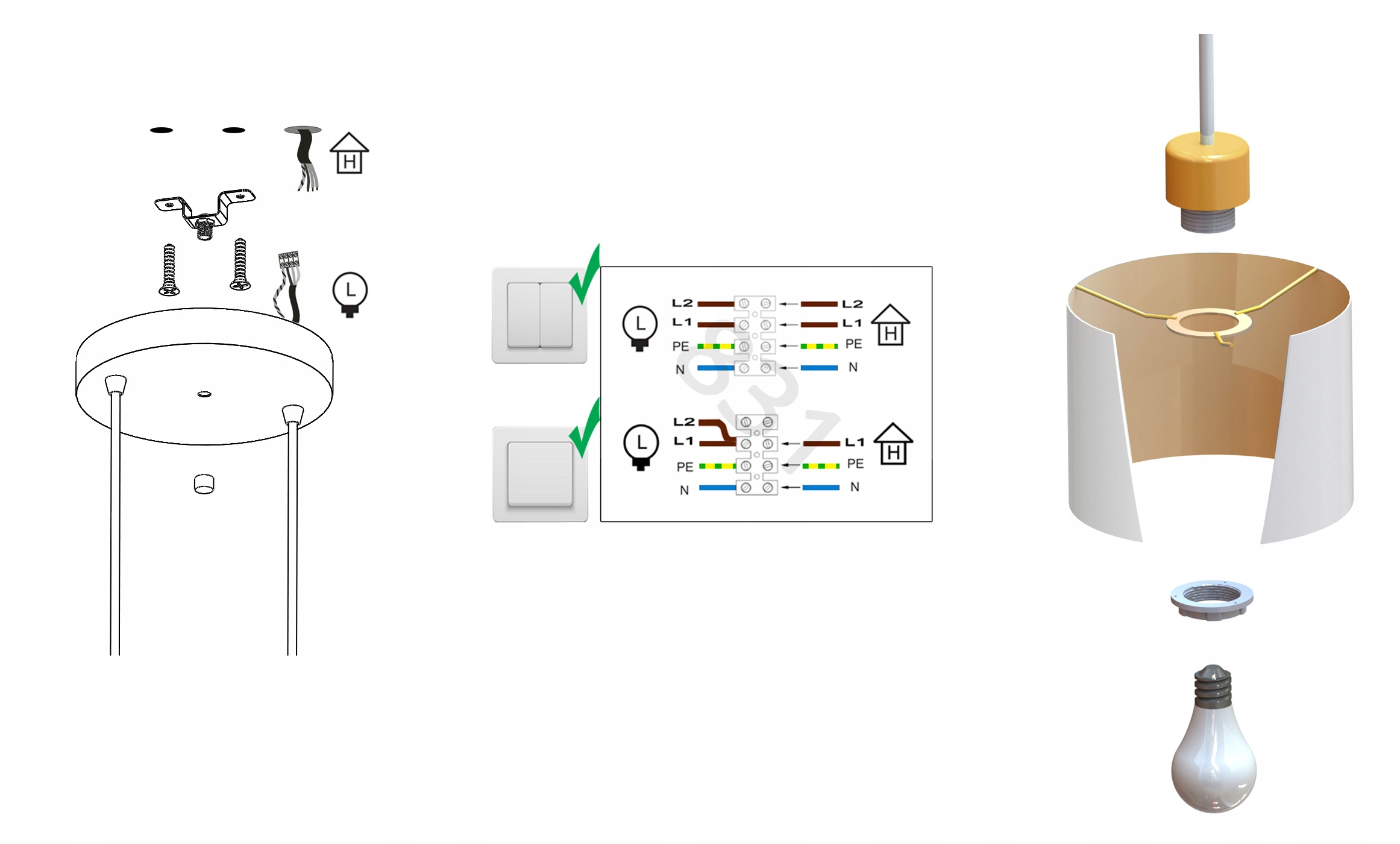 H

L

L

L2
L1
PE
N

L2
L1
PE
N

H

L

L2
L1
PE
N

L1
PE
N

H