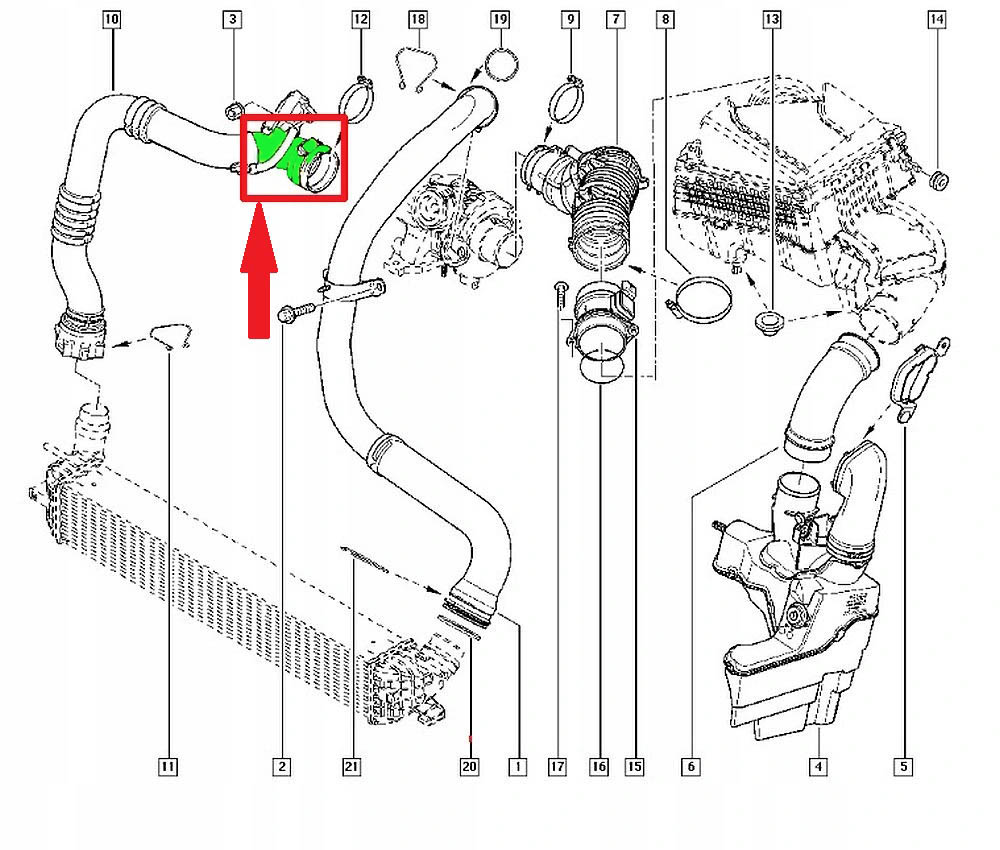 10 3 12 18 19 9 7 8 13 14

11 2 21 20 1 17 16 15 6 4 5