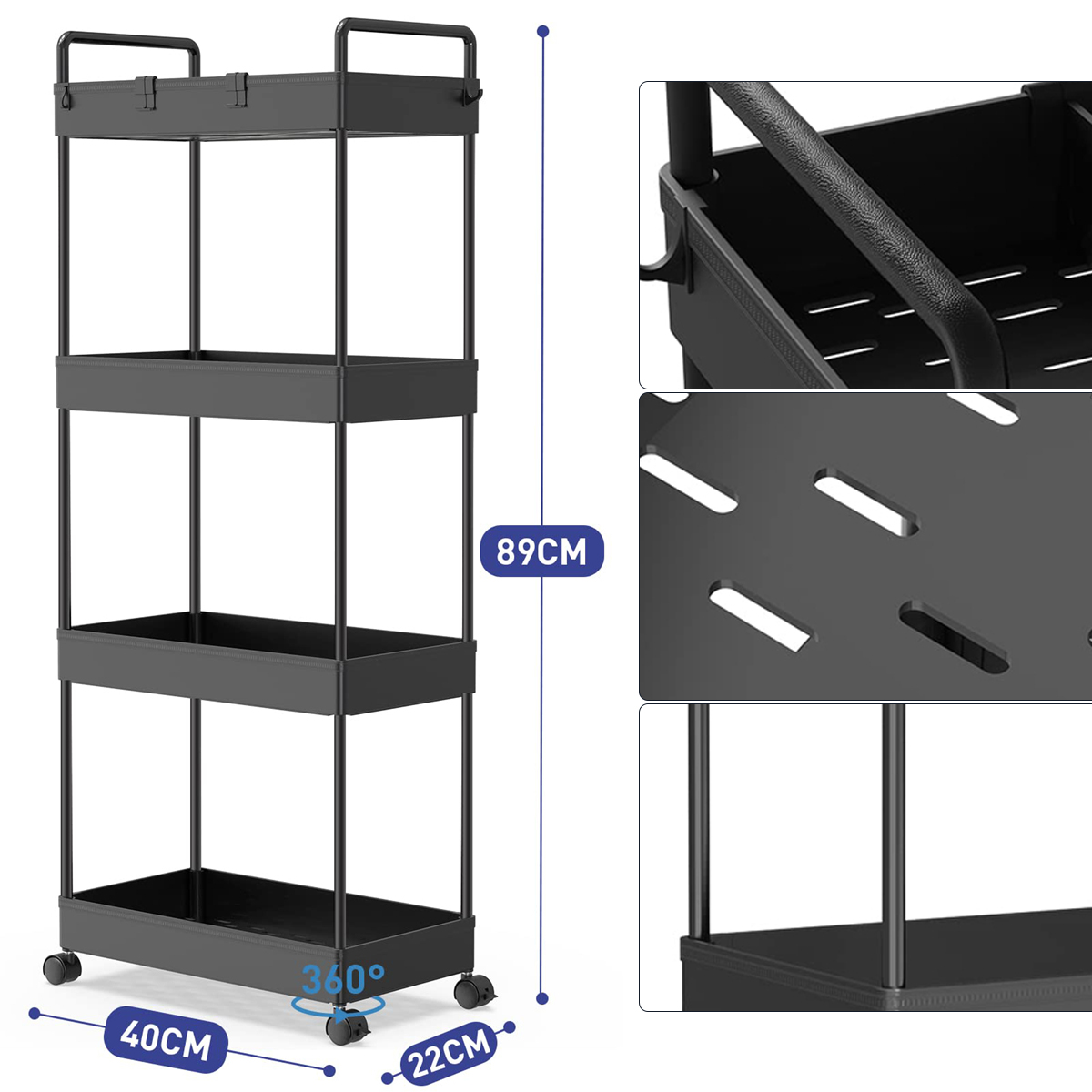 89CM

360°

40CM

22CM