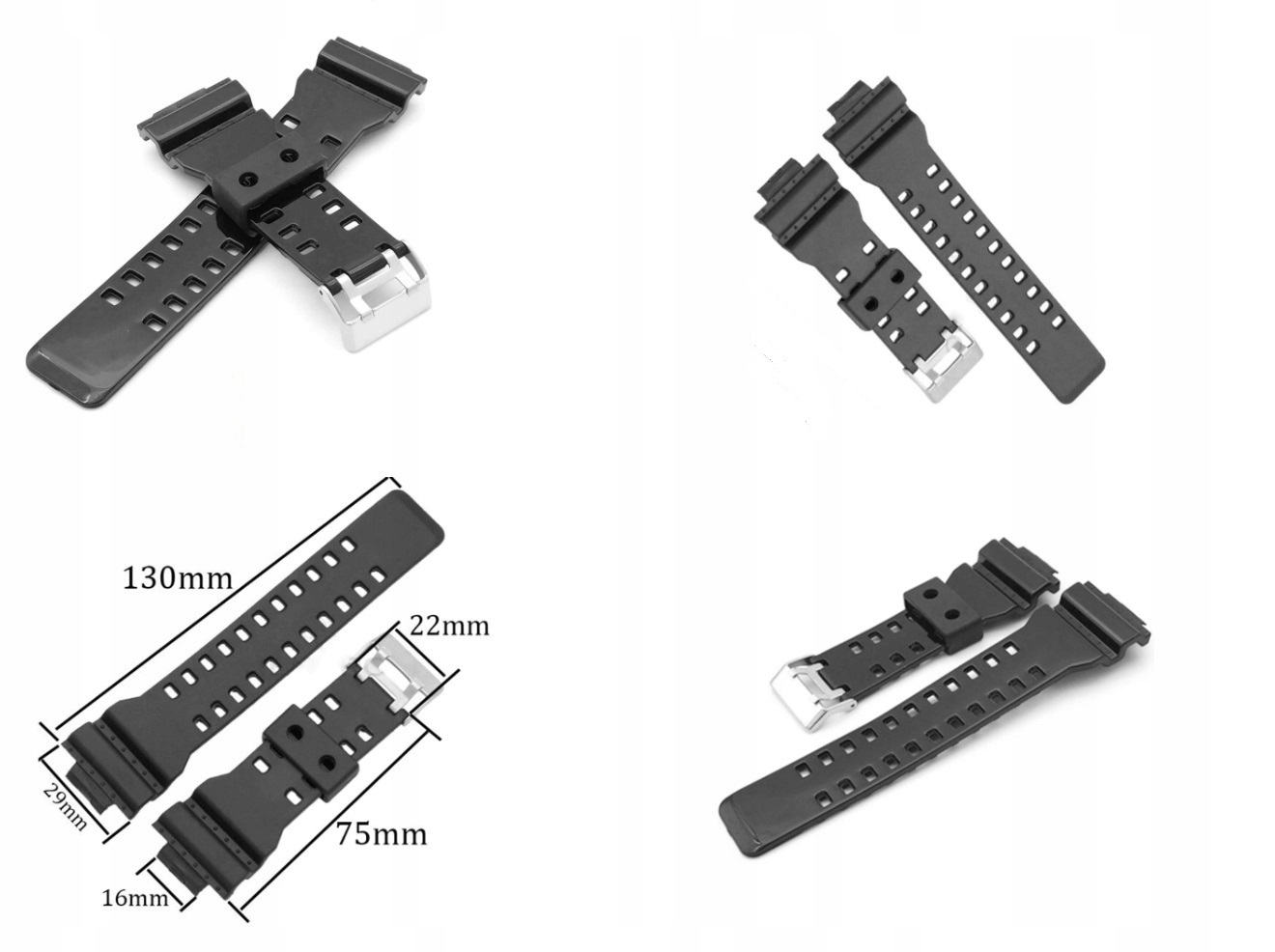 130mm

22mm

29mm

75mm

16mm