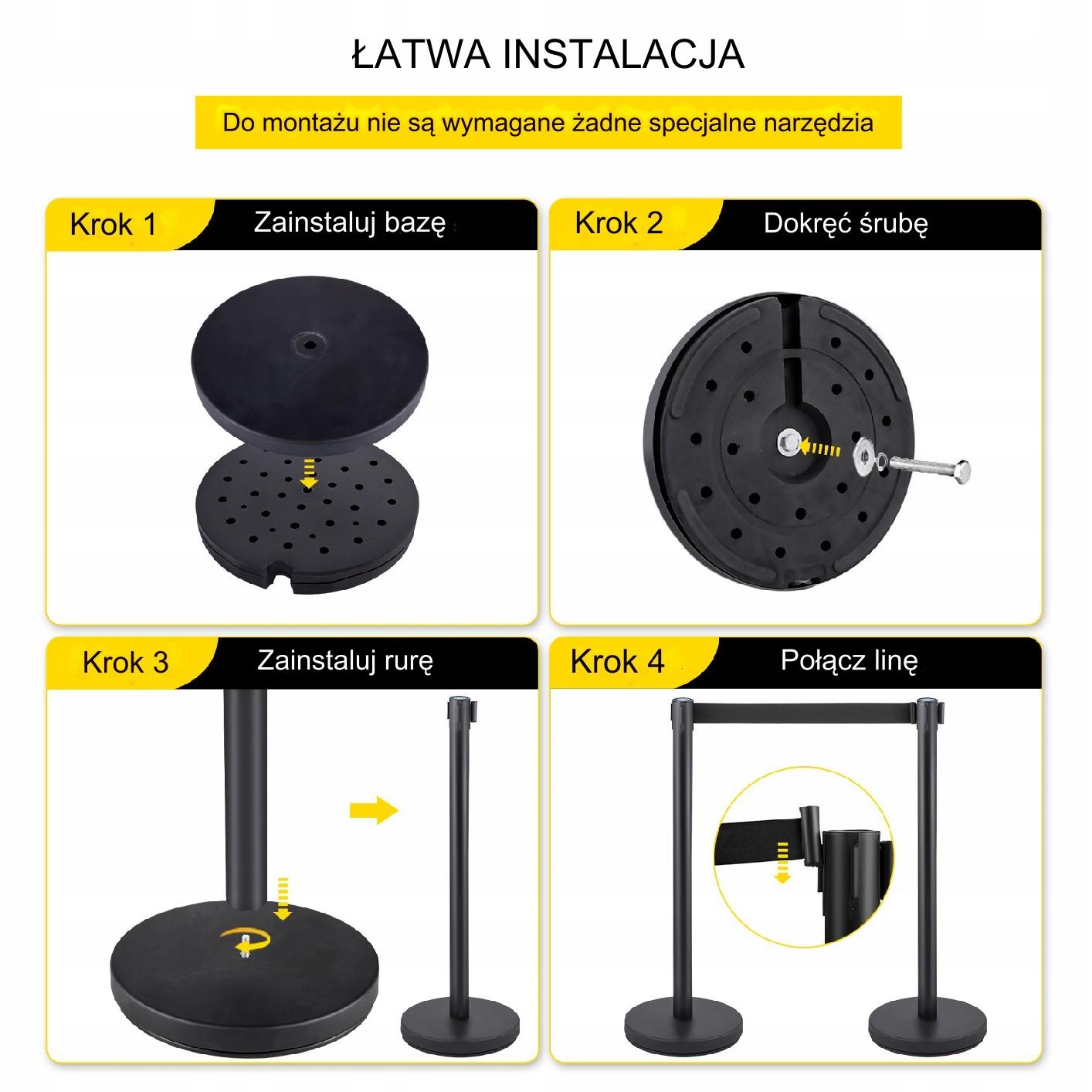 ŁATWA INSTALACJA

Do montażu nie są wymagane żadne specjalne narzędzia

Krok 1 Zainstaluj bazę

Krok 2 Dokręć śrubę

Krok 3 Zainstaluj rurę

Krok 4 Połącz linę