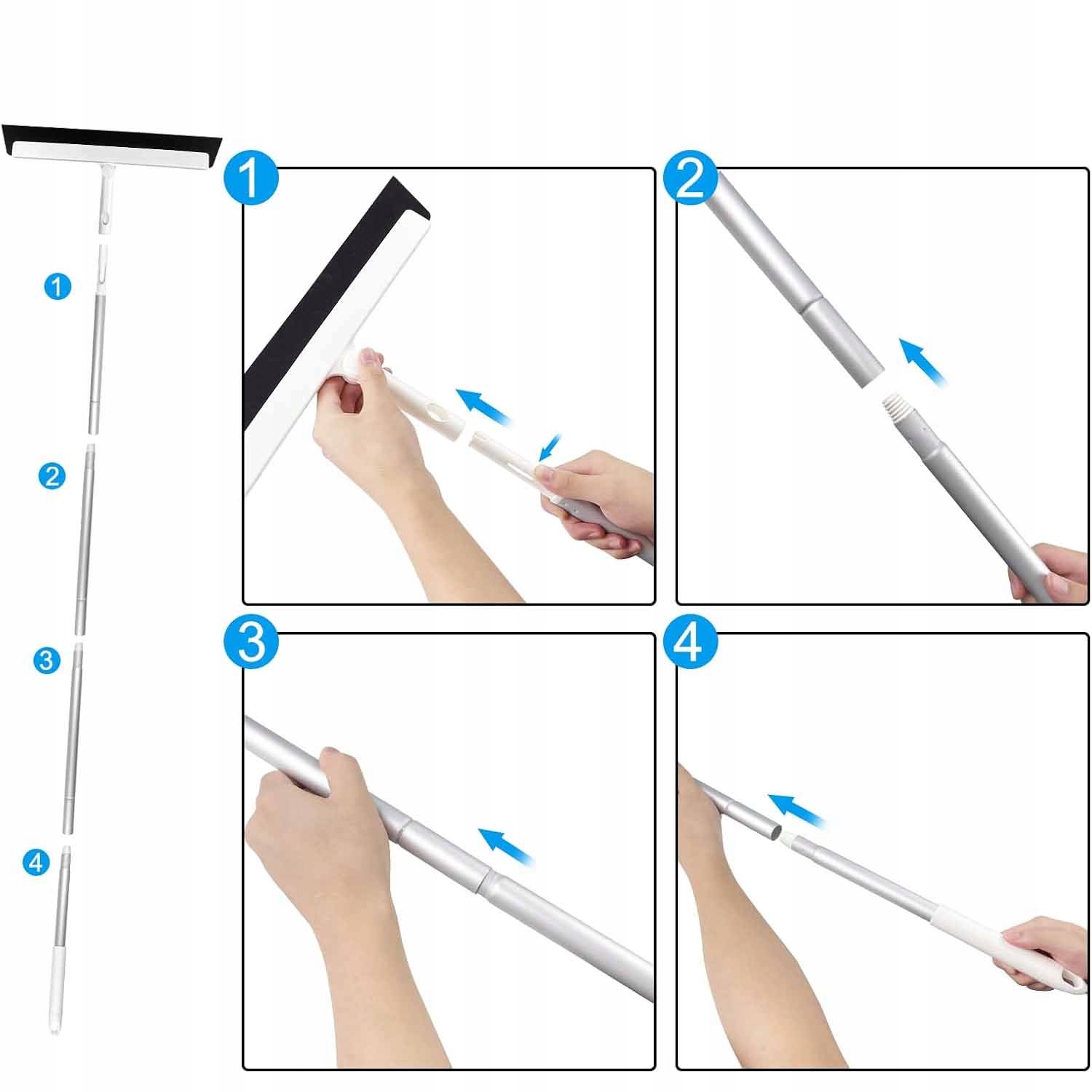 1
2
3
4
1
2
3
4