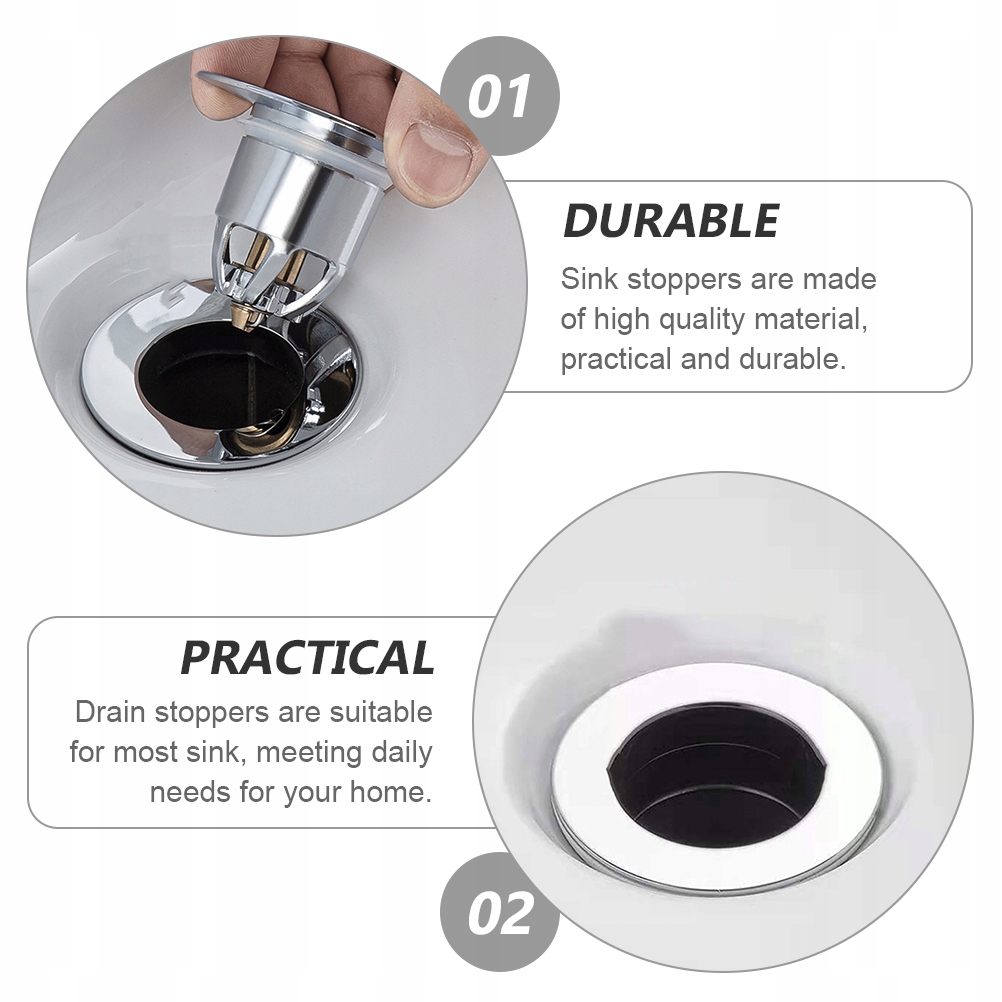 01

DURABLE

Sink stoppers are made of high quality material, practical and durable.

PRACTICAL

Drain stoppers are suitable for most sink, meeting daily needs for your home.

02