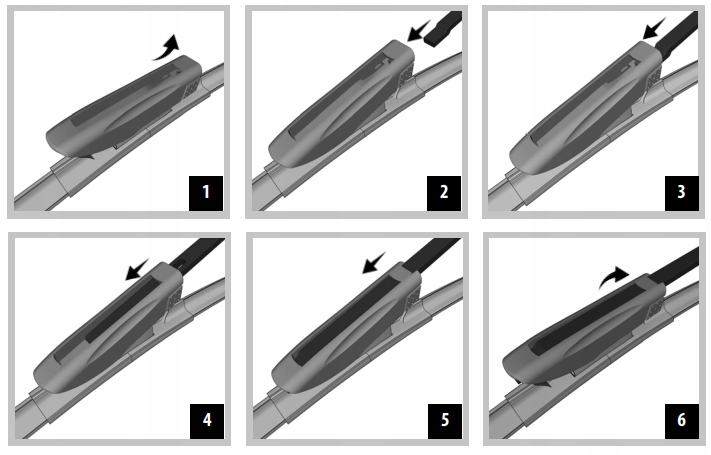 1

2

3

4

5

6