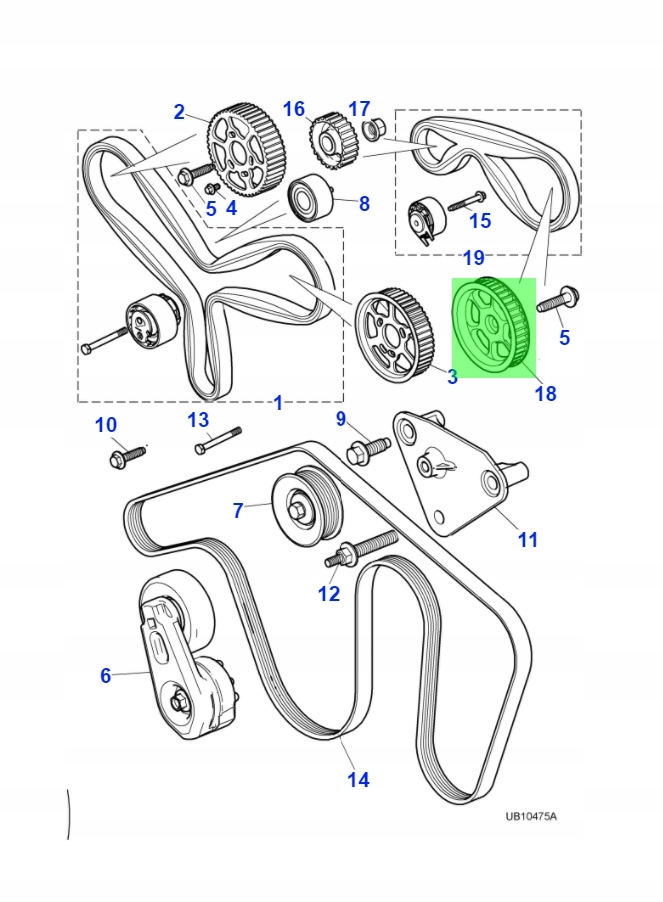 2
16
17
5
4
8
15
19
5
3
18
1
10
13
9
7
11
12
6
14
UB10475A