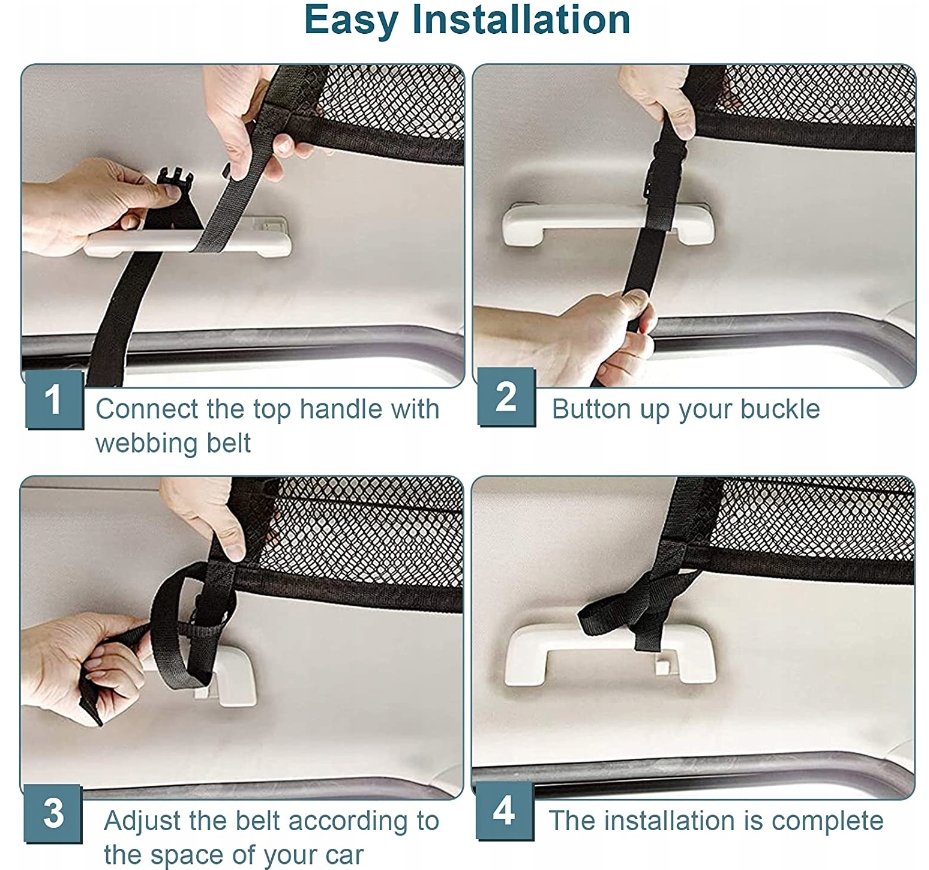 Easy Installation

1 Connect the top handle with webbing belt

2 Button up your buckle

3 Adjust the belt according to the space of your car

4 The installation is complete