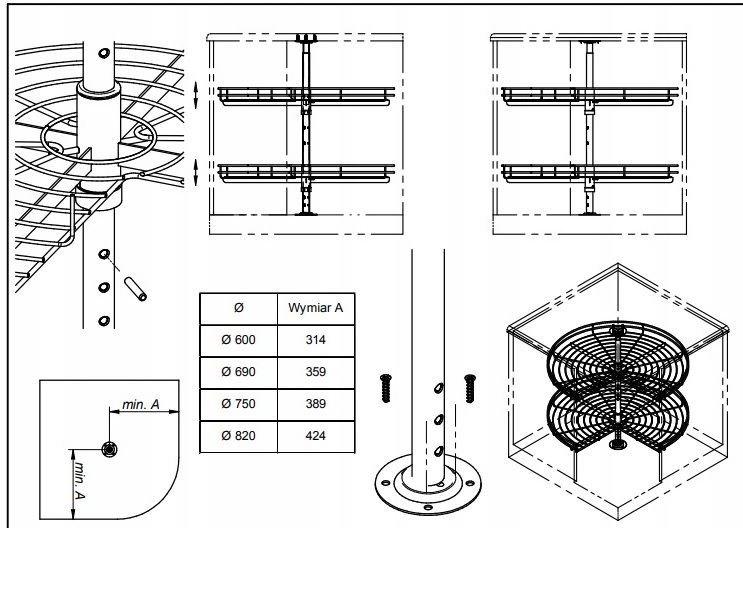 | Ø | Wymiar A |
|---|---|
| Ø 600 | 314 |
| Ø 690 | 359 |
| Ø 750 | 389 |
| Ø 820 | 424 |

min. A

min. A