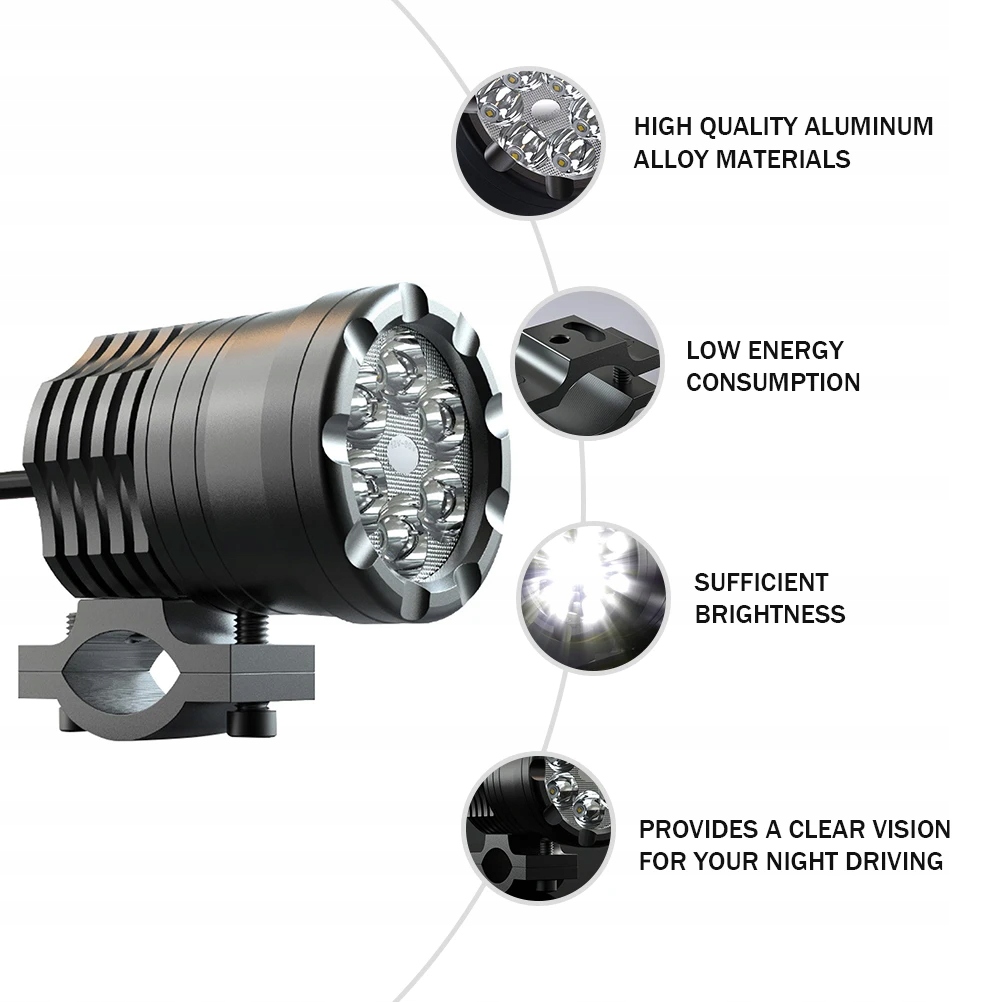 HIGH QUALITY ALUMINUM ALLOY MATERIALS

LOW ENERGY CONSUMPTION

SUFFICIENT BRIGHTNESS

PROVIDES A CLEAR VISION FOR YOUR NIGHT DRIVING