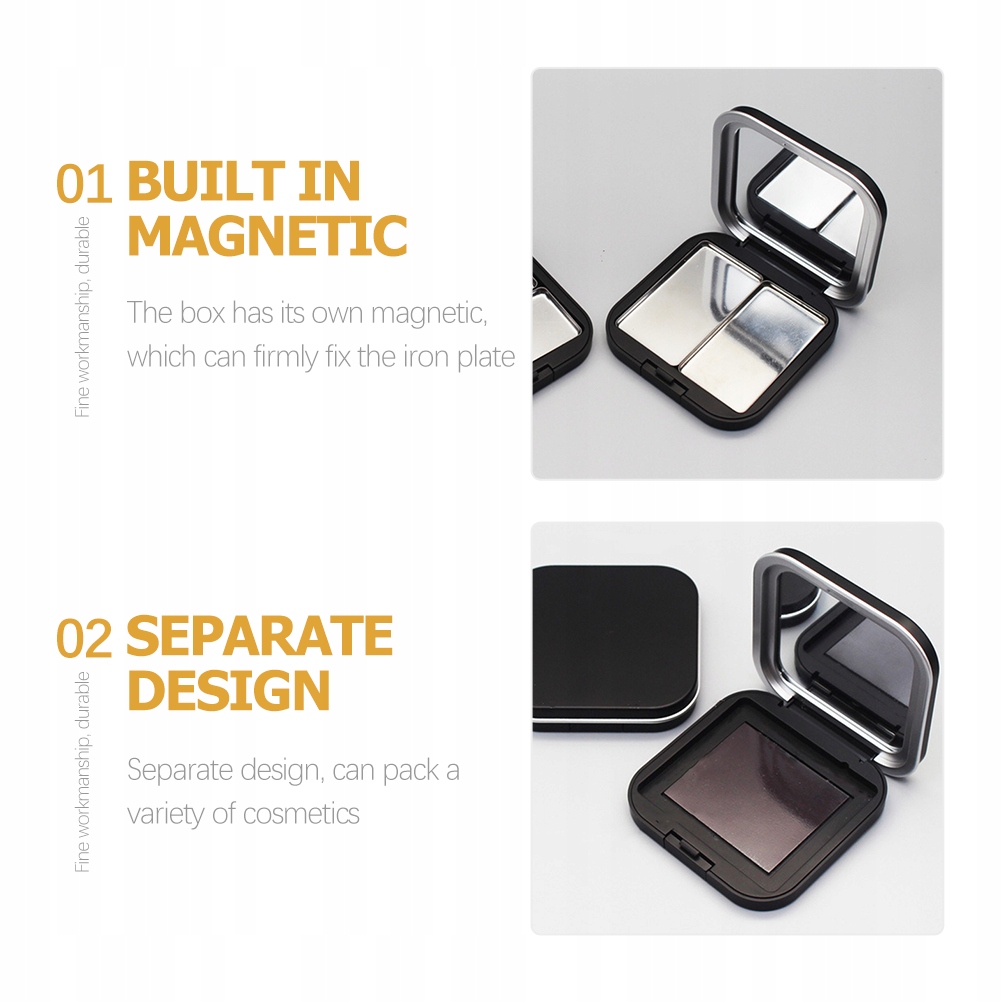 01 BUILT IN MAGNETIC

Fine workmanship, durable

The box has its own magnetic, which can firmly fix the iron plate

02 SEPARATE DESIGN

Fine workmanship, durable

Separate design, can pack a variety of cosmetics