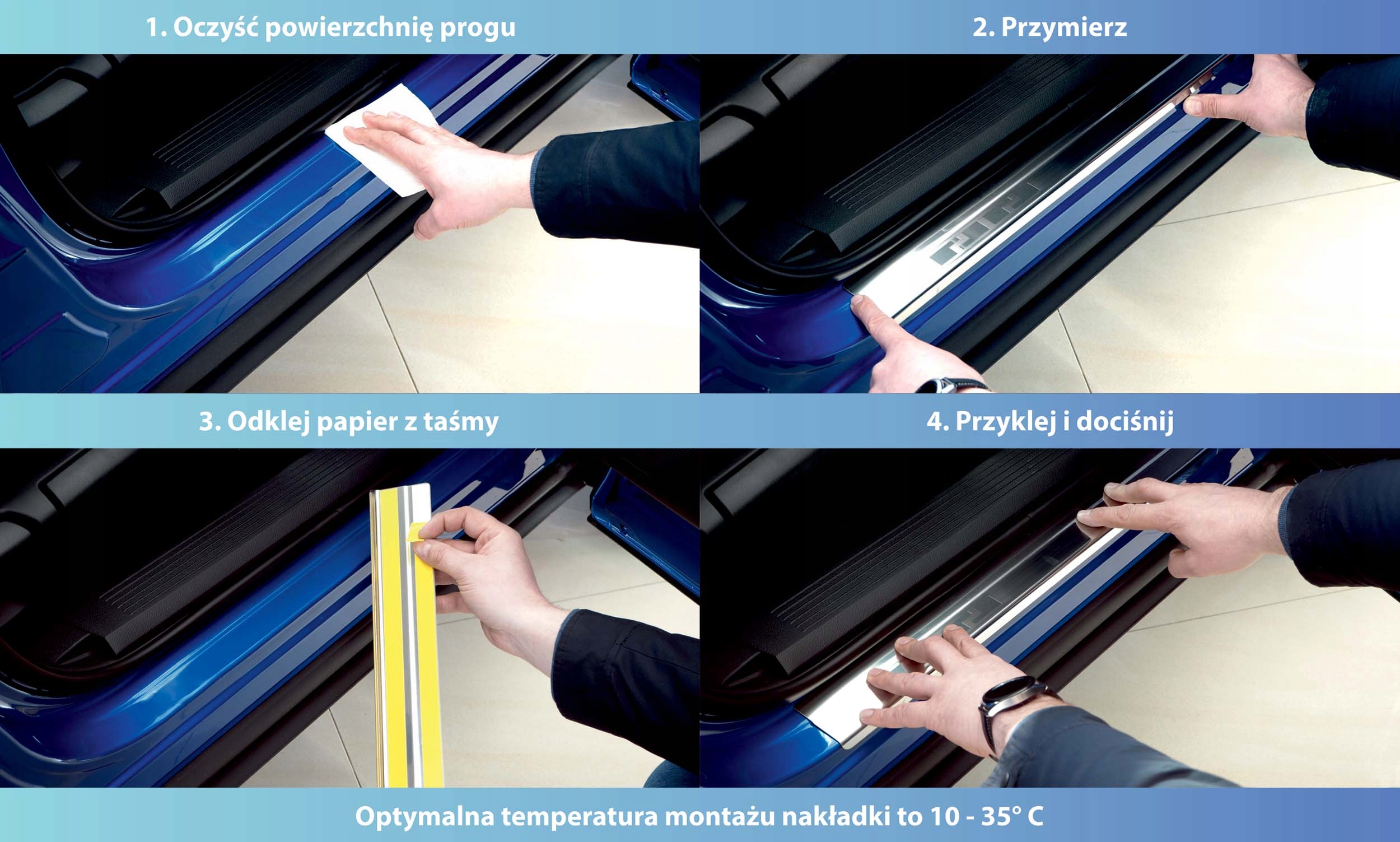 1. Oczyść powierzchnię progu

2. Przymierz

3. Odklej papier z taśmy

4. Przyklej i dociśnij

Optymalna temperatura montażu nakładki to 10 - 35° C