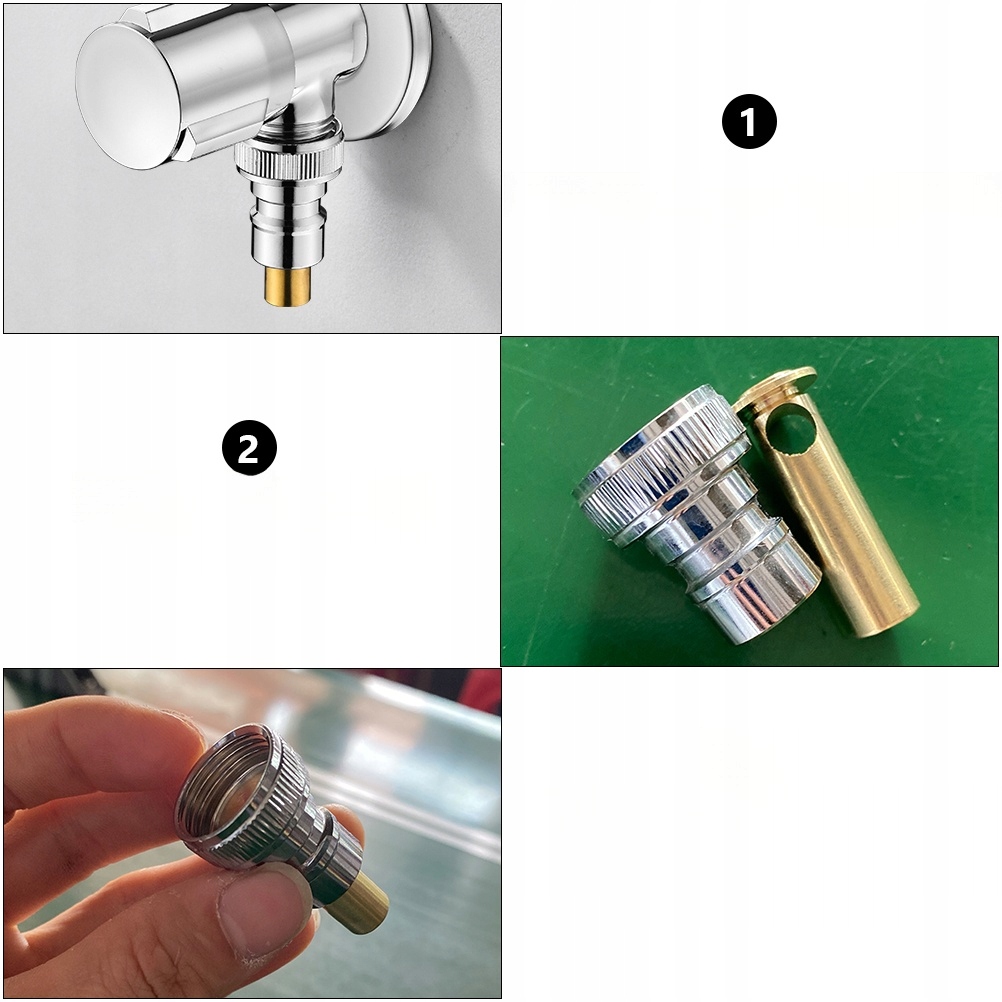 1

2