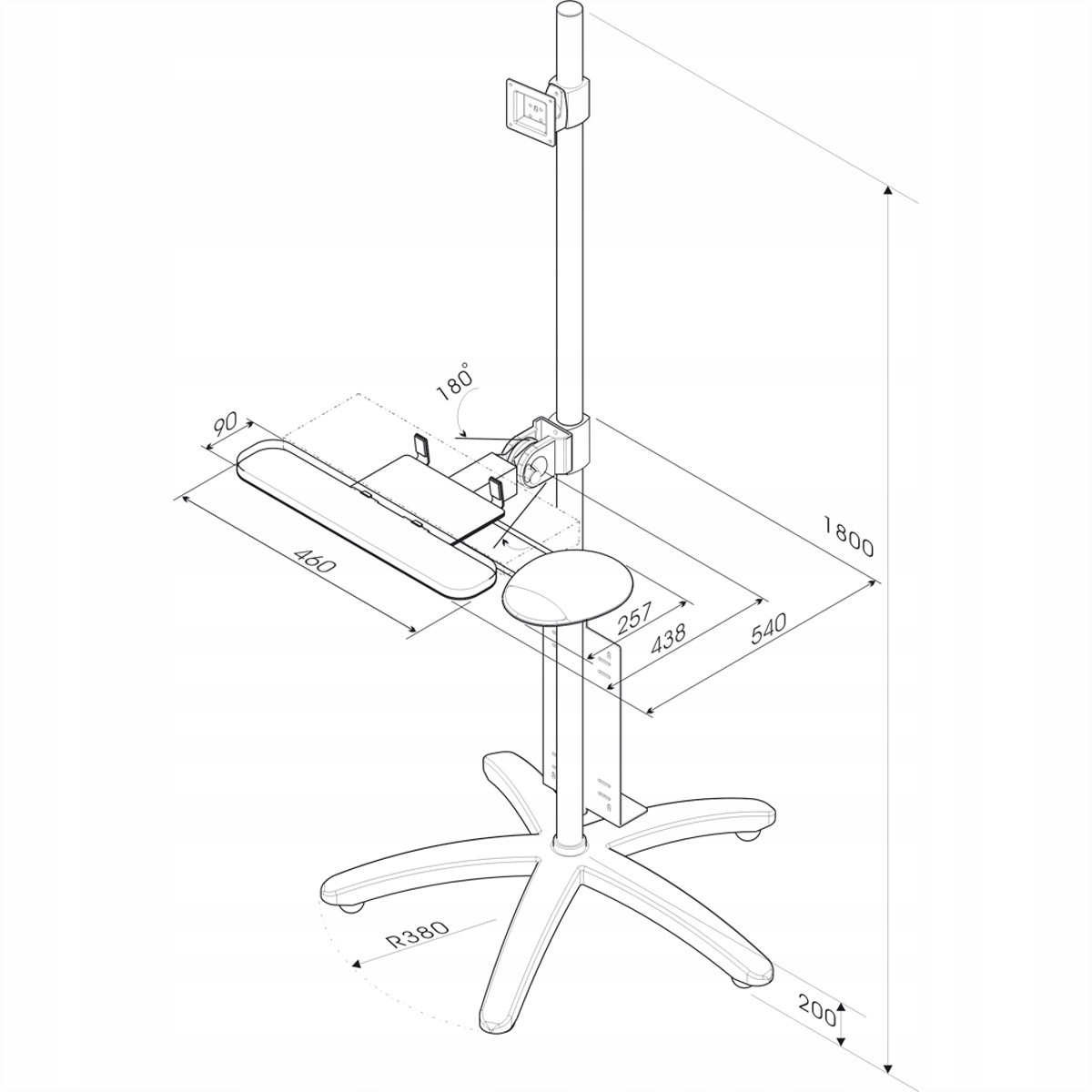 180°
90
460
257
438
540
1800
R380
200