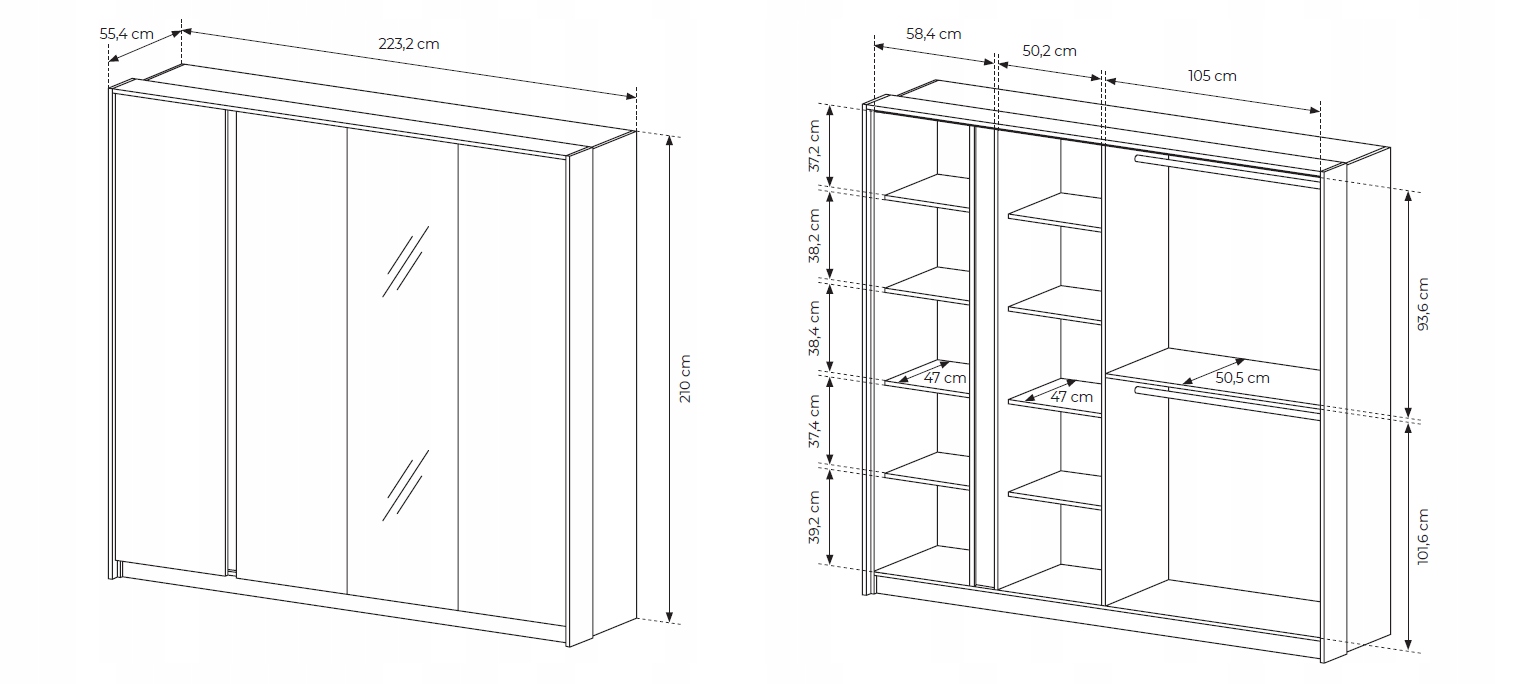 55,4 cm
223,2 cm
210 cm
58,4 cm
50,2 cm
105 cm
37,2 cm
38,2 cm
38,4 cm
37,4 cm
39,2 cm
47 cm
47 cm
50,5 cm
93,6 cm
101,6 cm