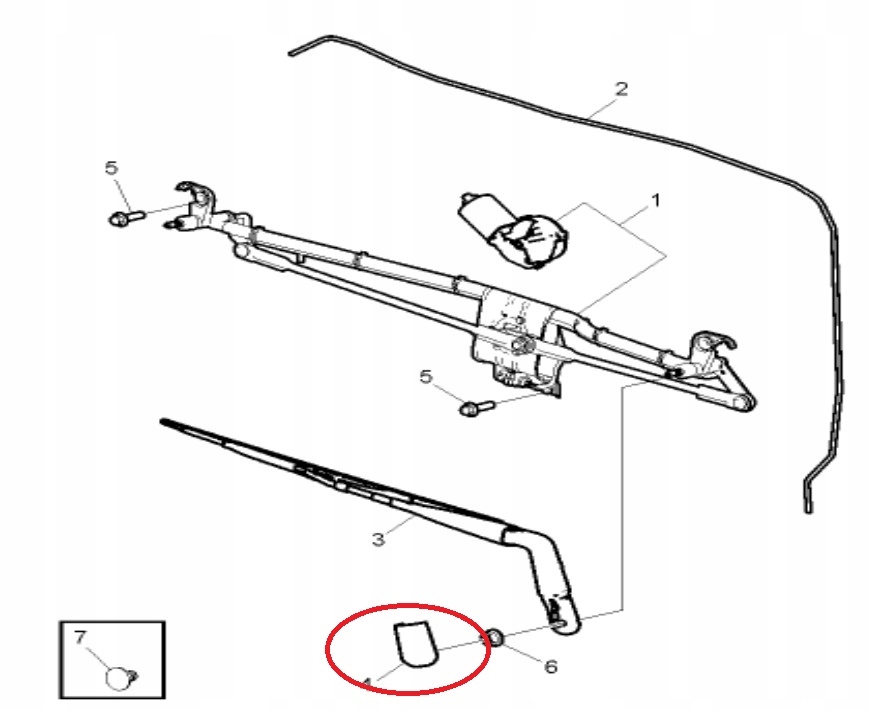 2
5
1
5
3
7
4
6