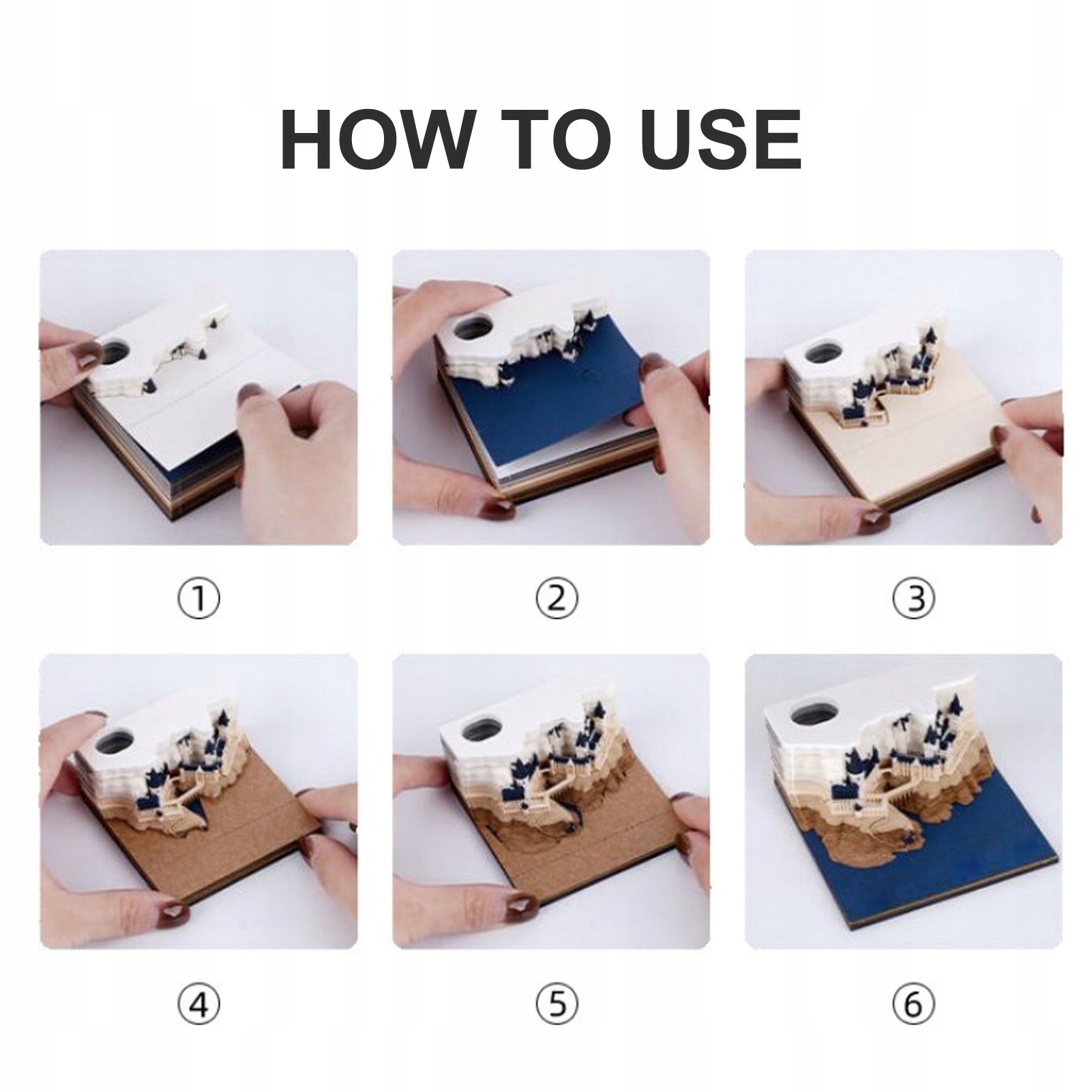 HOW TO USE

①

②

③

④

⑤

⑥