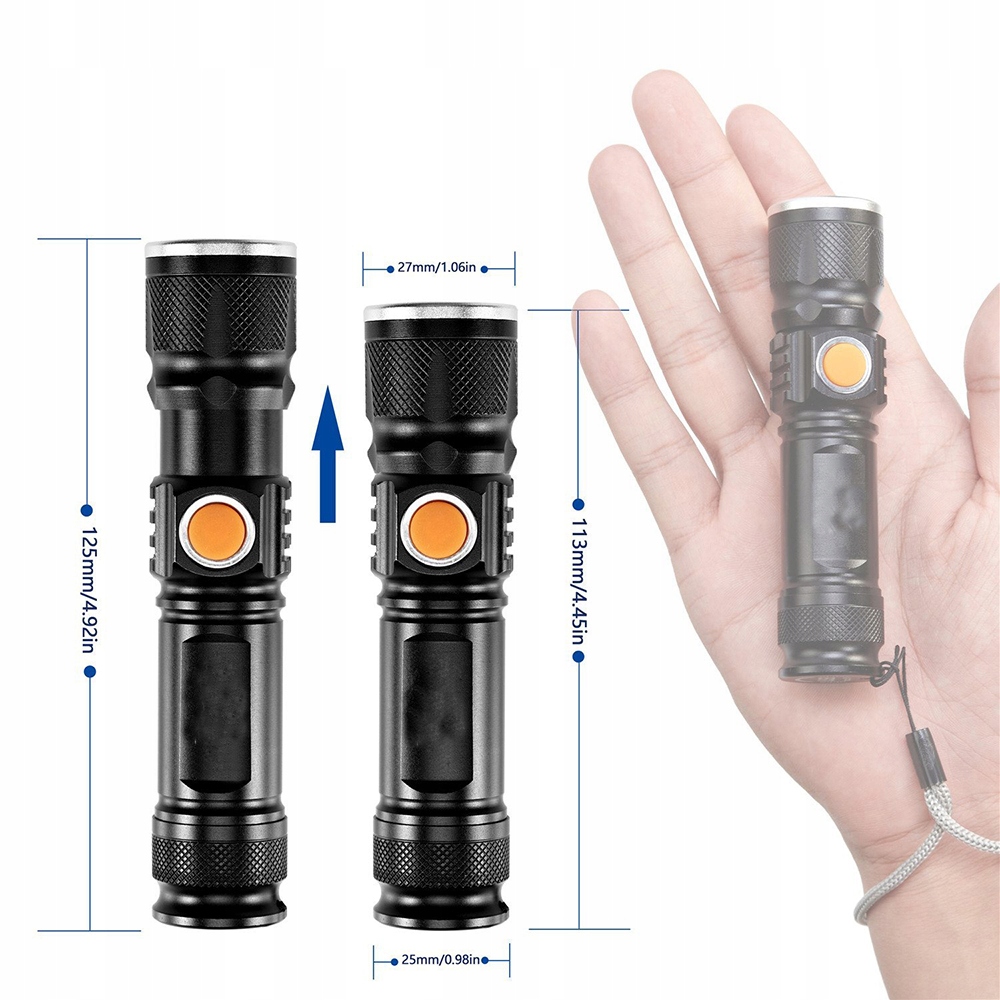 125mm/4.92in

27mm/1.06in

113mm/4.45in

25mm/0.98in