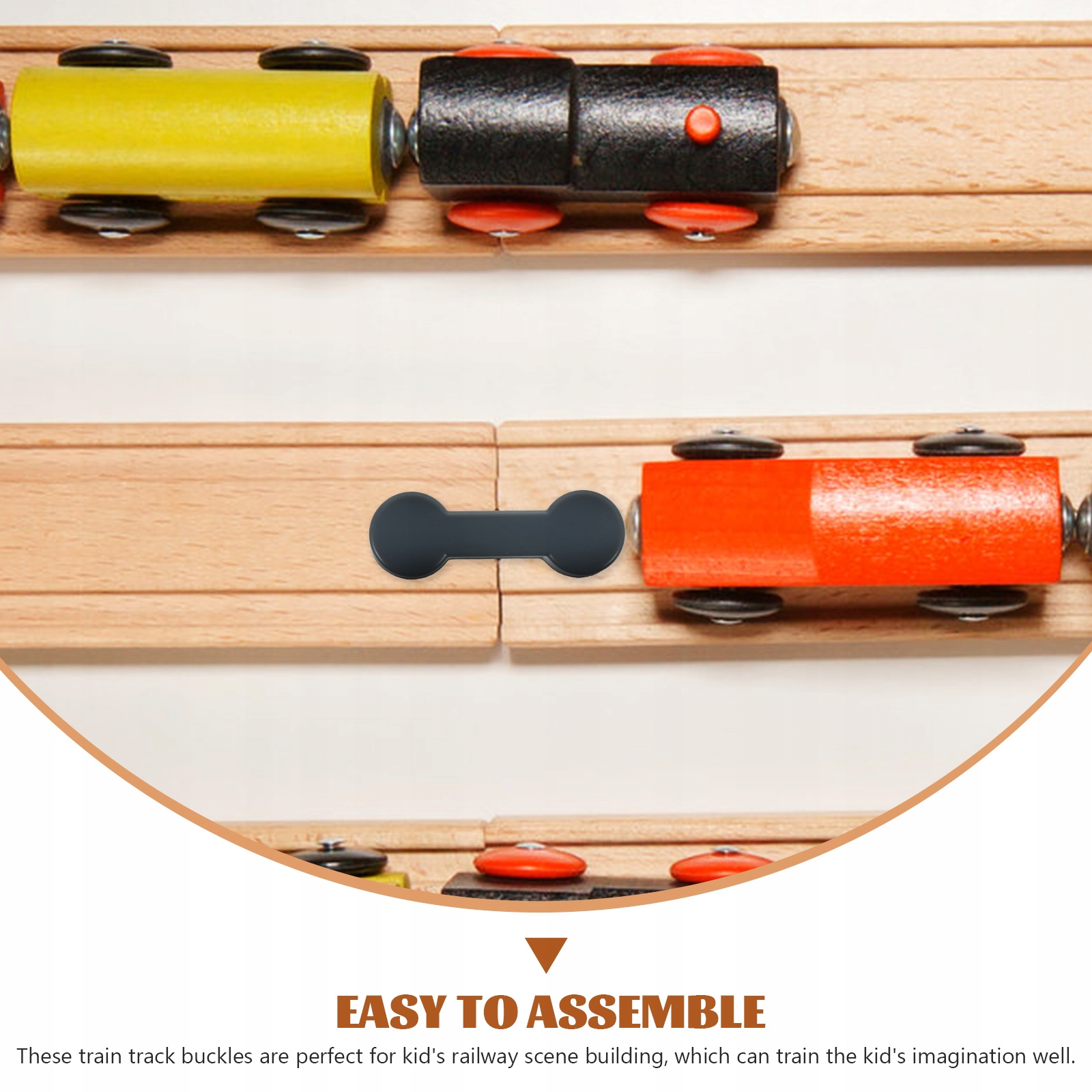 EASY TO ASSEMBLE

These train track buckles are perfect for kid's railway scene building, which can train the kid's imagination well.