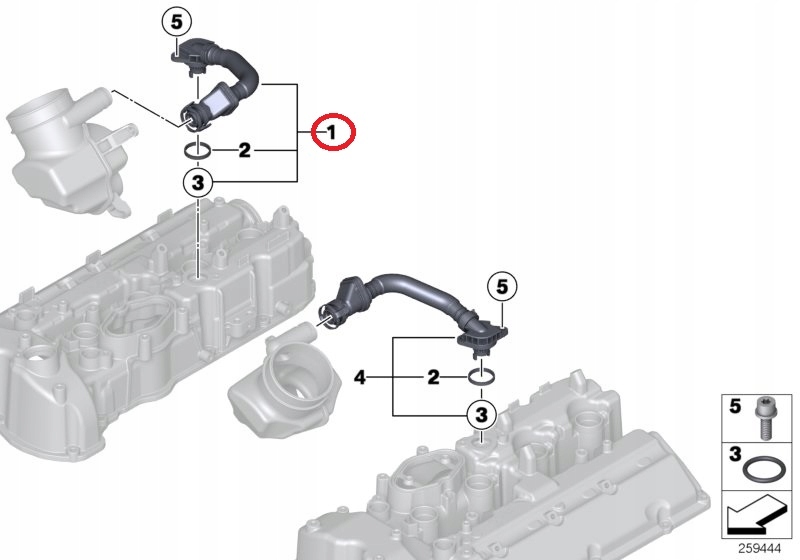 5
1
2
3
5
4
2
3
5
3
259444