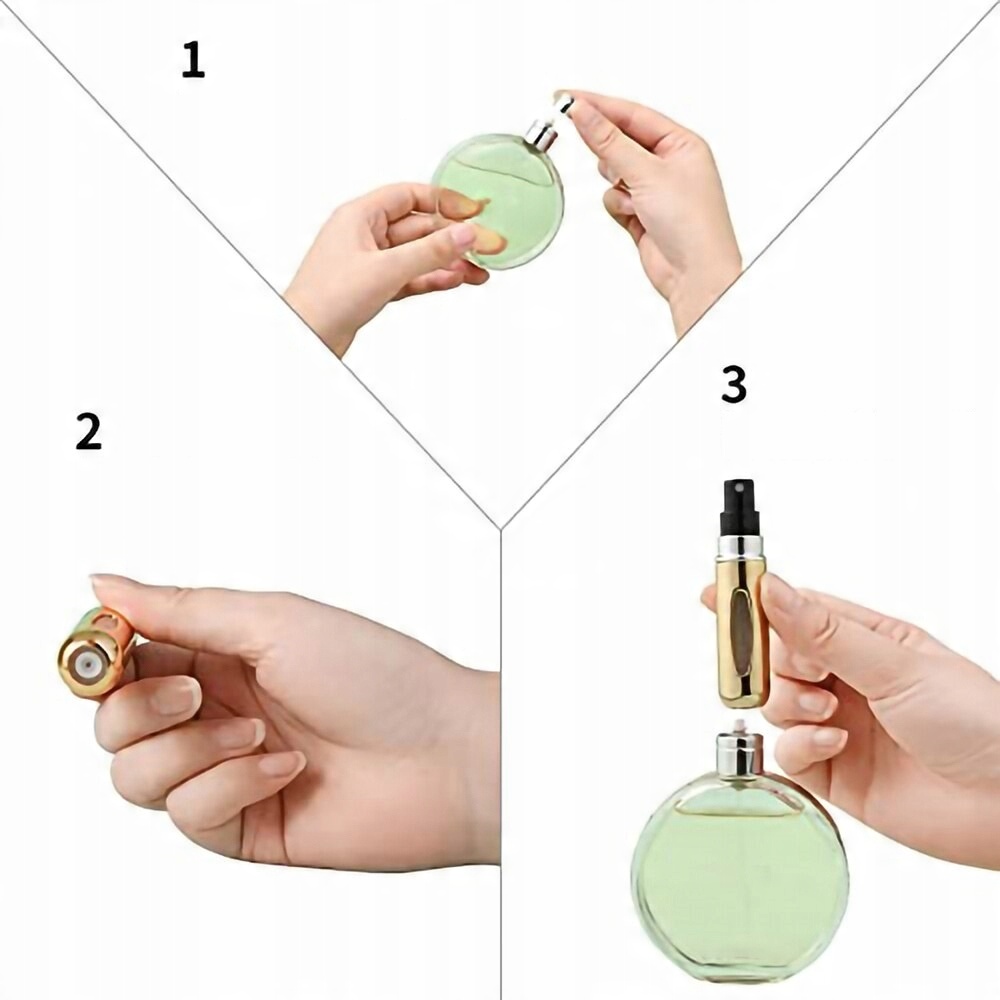 1

2

3