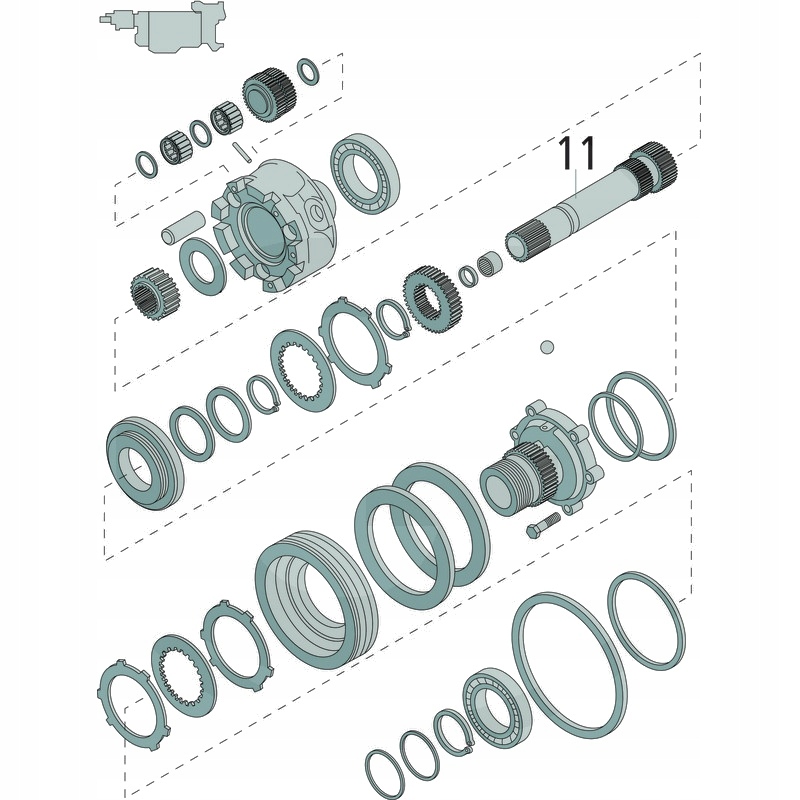 11