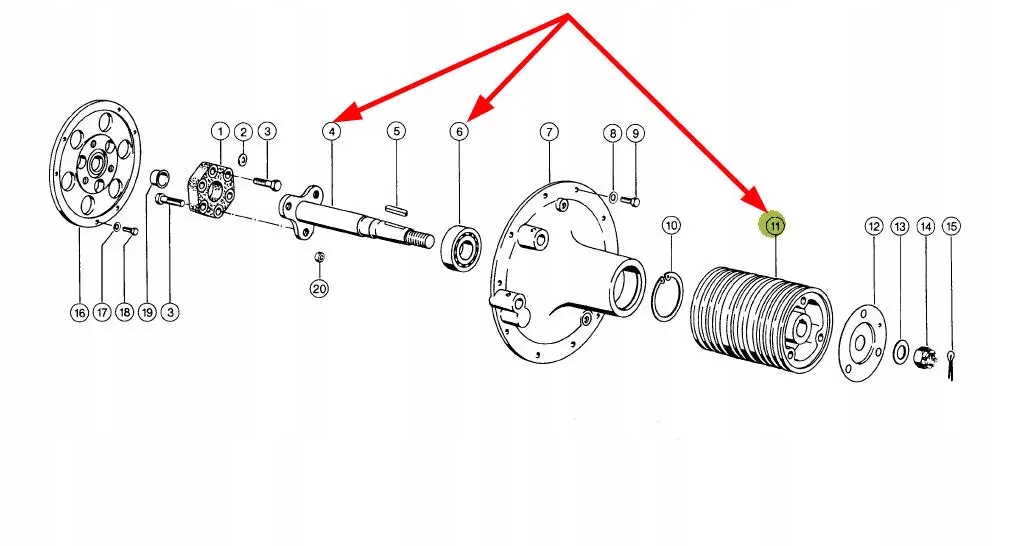 1 2 3 4 5 6 7 8 9 10 11 12 13 14 15 16 17 18 19 3 20