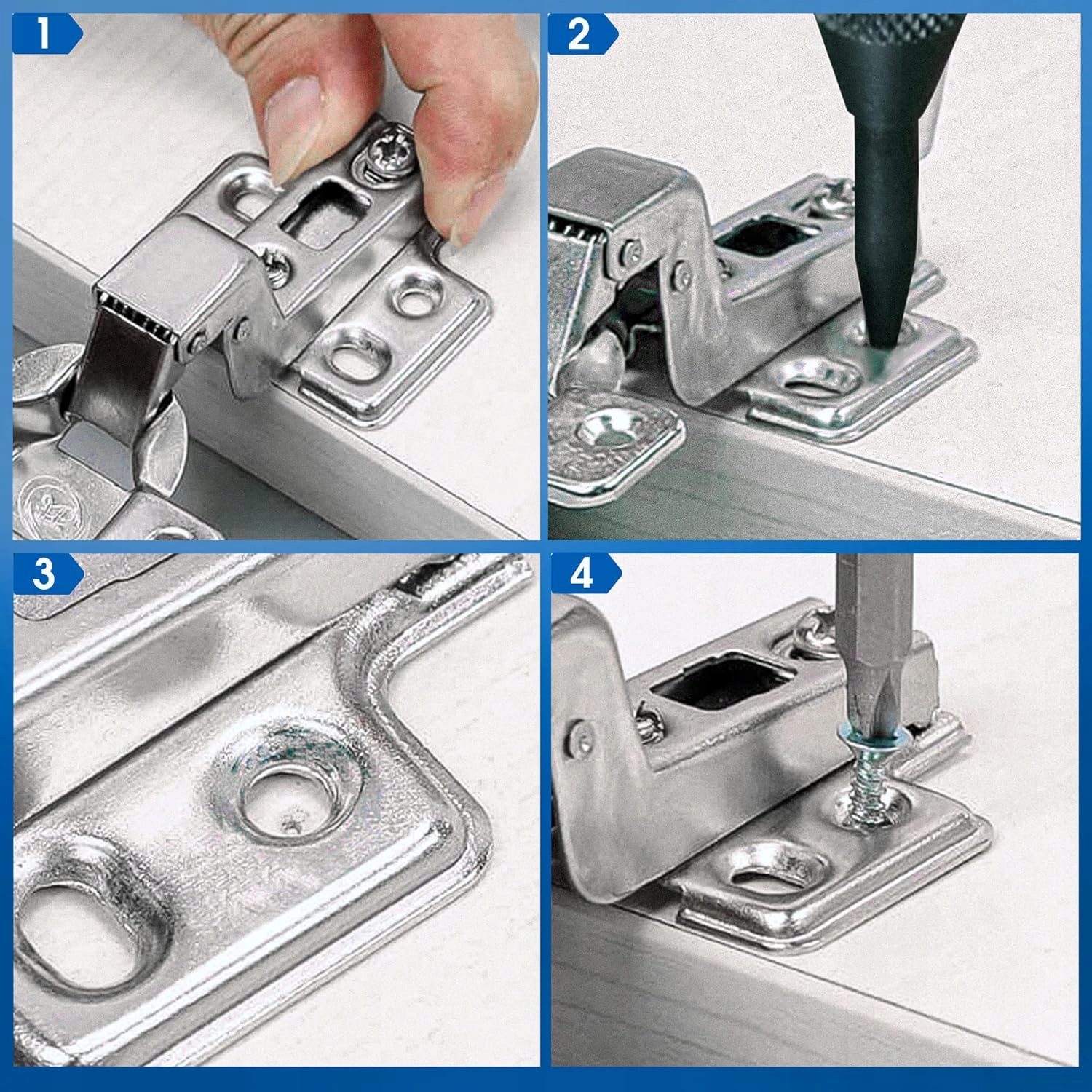 1

2

3

4