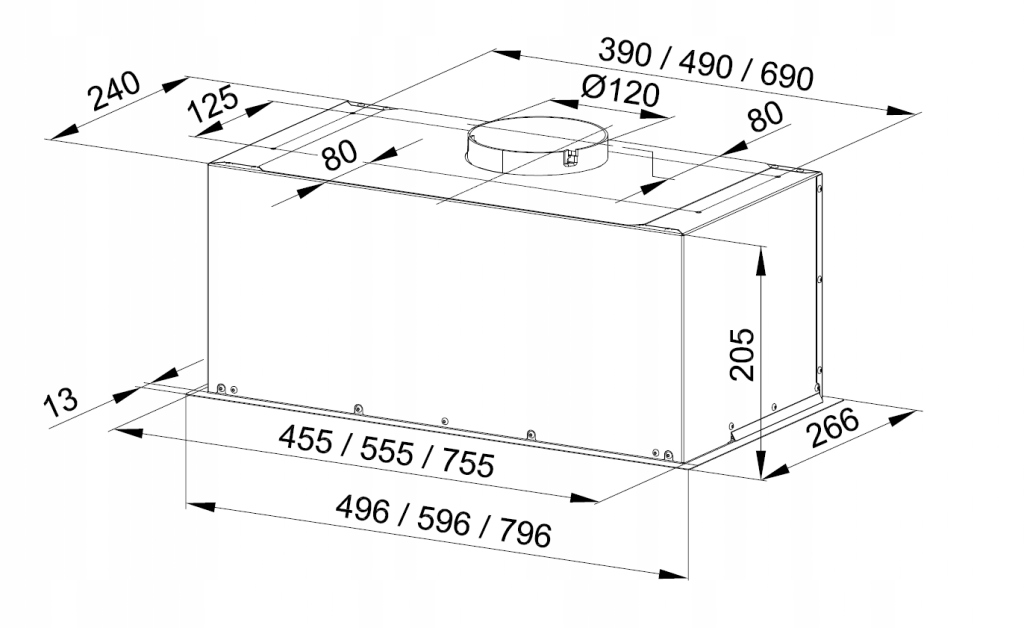 390 / 490 / 690
240
125
Ø120
80
80
205
13
266
455 / 555 / 755
496 / 596 / 796